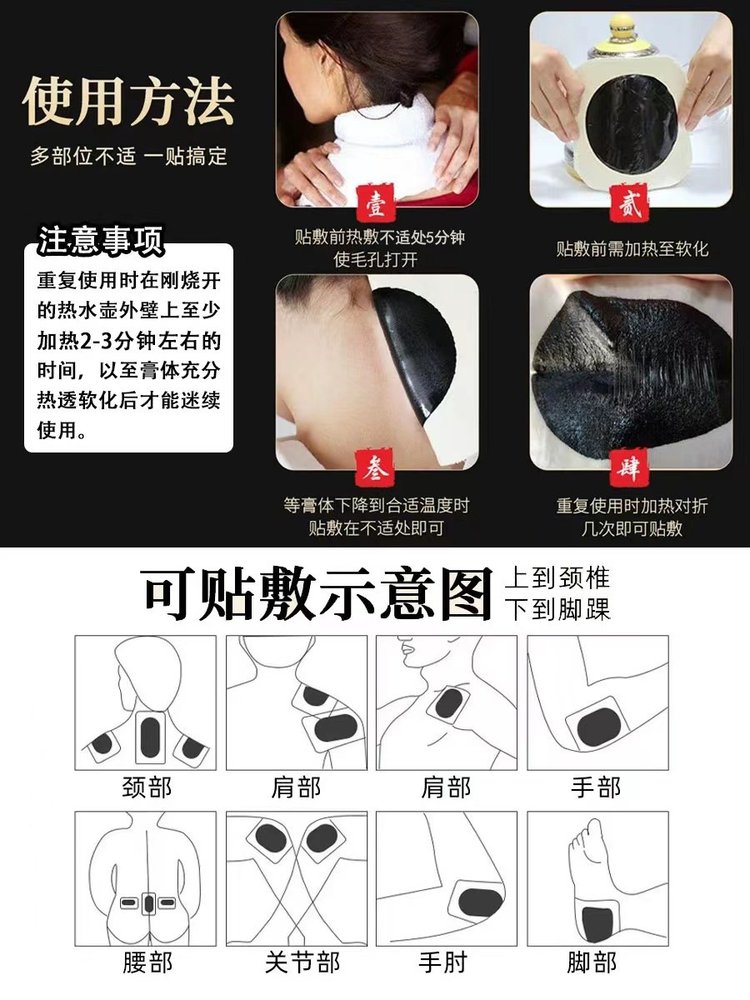 使用方法
多部位不适 一贴搞定

注意事项
重复使用时在刚烧开的热水壶外壁上至少加热2-3分钟左右的时间，以至膏体充分热透软化后才能迷续使用。

壹
贴敷前热敷不适处5分钟使毛孔打开

贰
贴敷前需加热至软化

叁
等膏体下降到合适温度时贴敷在不适处即可

肆
重复使用时加热对折几次即可贴敷

可贴敷示意图
上到颈椎
下到脚踝

颈部
肩部
肩部
手部
腰部
关节部
手肘
脚部