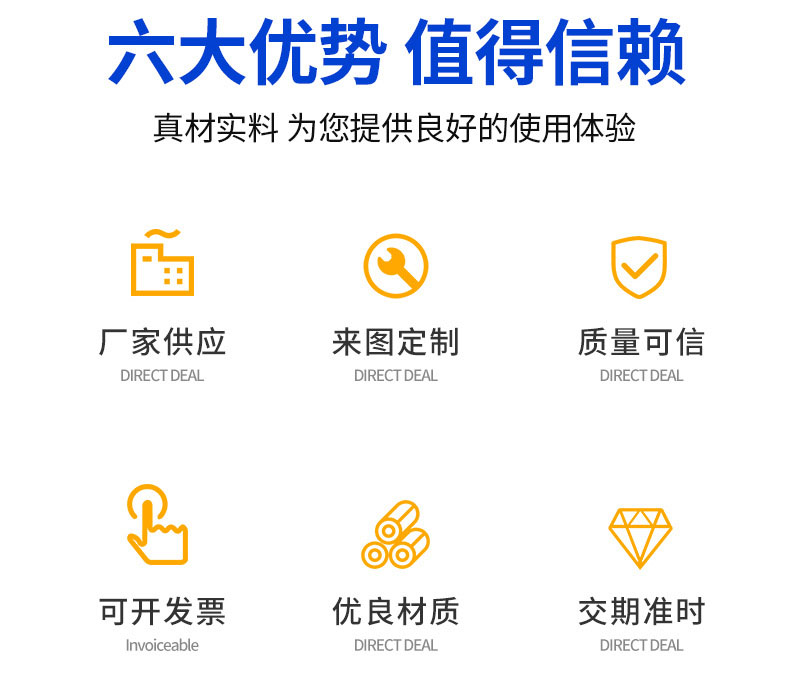 六大优势 值得信赖

真材实料 为您提供良好的使用体验

厂家供应
DIRECT DEAL

来图定制
DIRECT DEAL

质量可信
DIRECT DEAL

可开发票
Invoiceable

优良材质
DIRECT DEAL

交期准时
DIRECT DEAL