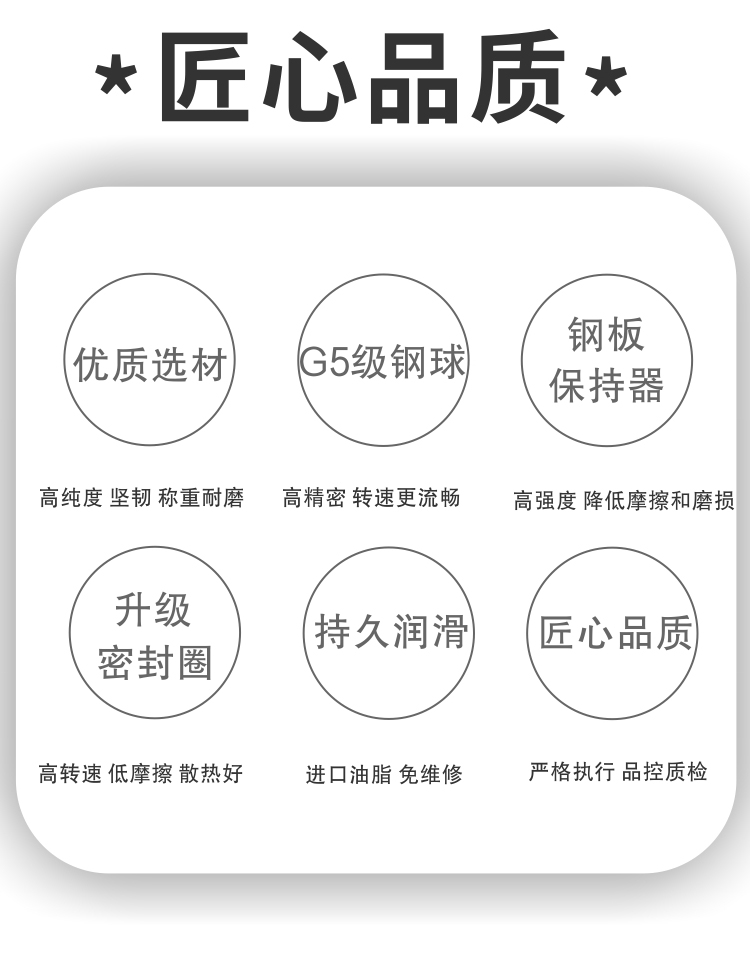 *匠心品质*

优质选材

高纯度 坚韧 称重耐磨

G5级钢球

高精密 转速更流畅

钢板
保持器

高强度 降低摩擦和磨损

升级
密封圈

高转速 低摩擦 散热好

持久润滑

进口油脂 免维修

匠心品质

严格执行 品控质检