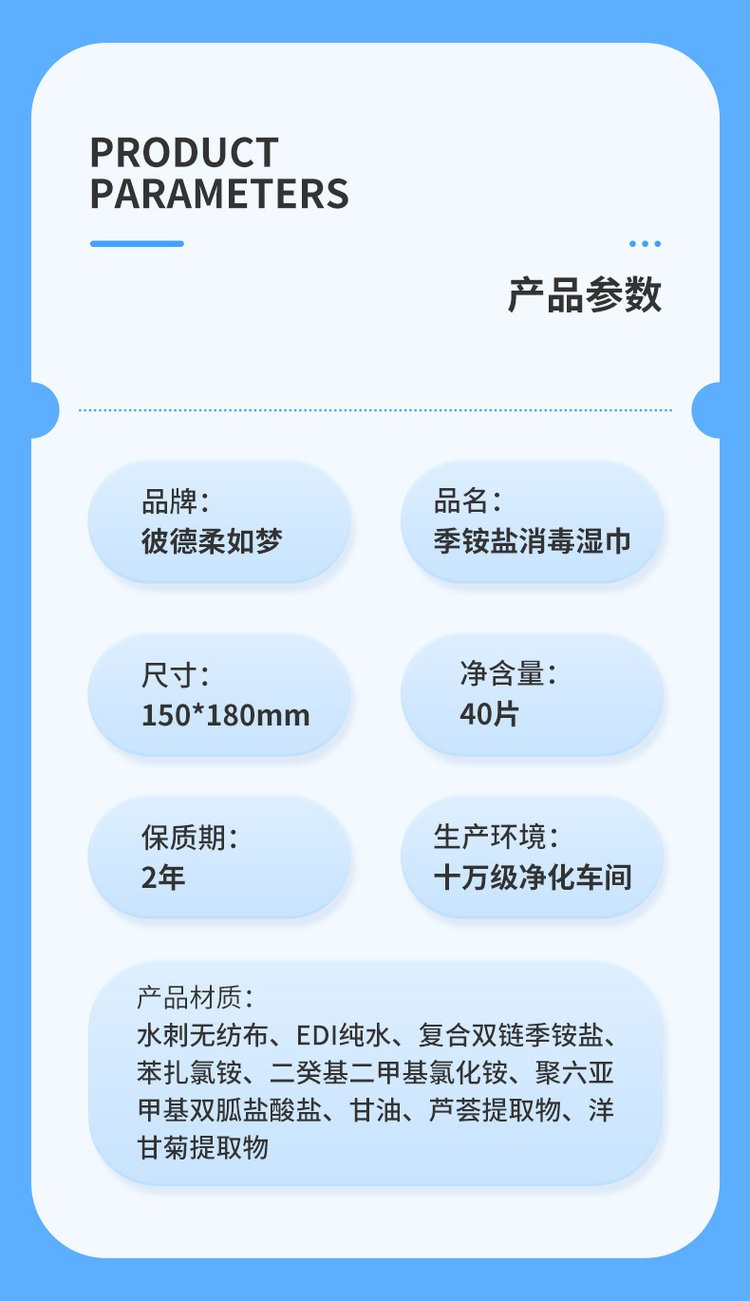 PRODUCT
PARAMETERS

产品参数

品牌：
彼德柔如梦

品名：
季铵盐消毒湿巾

尺寸：
150*180mm

净含量：
40片

保质期：
2年

生产环境：
十万级净化车间

产品材质：
水刺无纺布、EDI纯水、复合双链季铵盐、苯扎氯铵、二癸基二甲基氯化铵、聚六亚甲基双胍盐酸盐、甘油、芦荟提取物、洋甘菊提取物