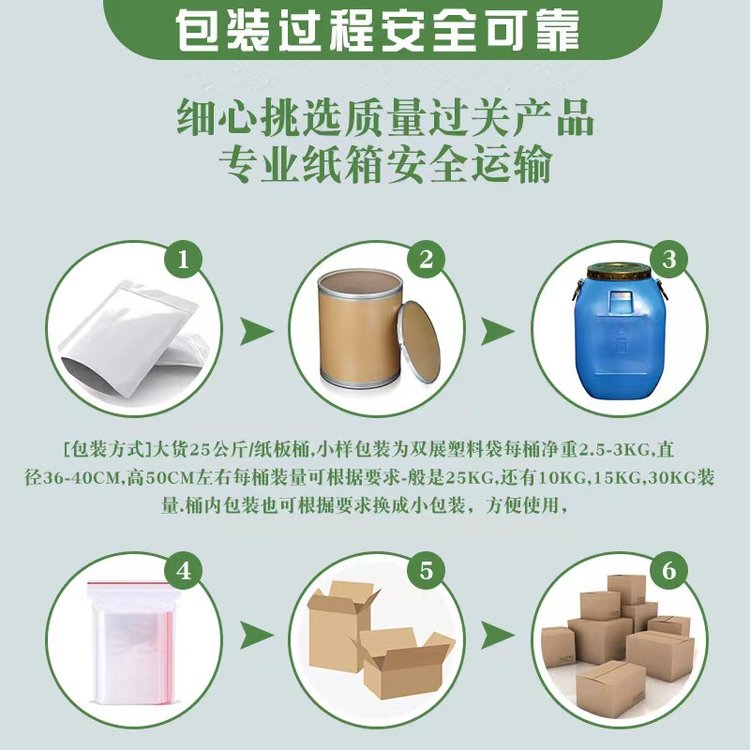 包装过程安全可靠

细心挑选质量过关产品
专业纸箱安全运输

1

2

3

[包装方式]大货25公斤/纸板桶,小样包装为双展塑料袋每桶净重2.5-3KG,直径36-40CM,高50CM左右每桶装量可根据要求-般是25KG,还有10KG,15KG,30KG装量.桶内包装也可根掘要求换成小包装，方便使用，

4

5

6