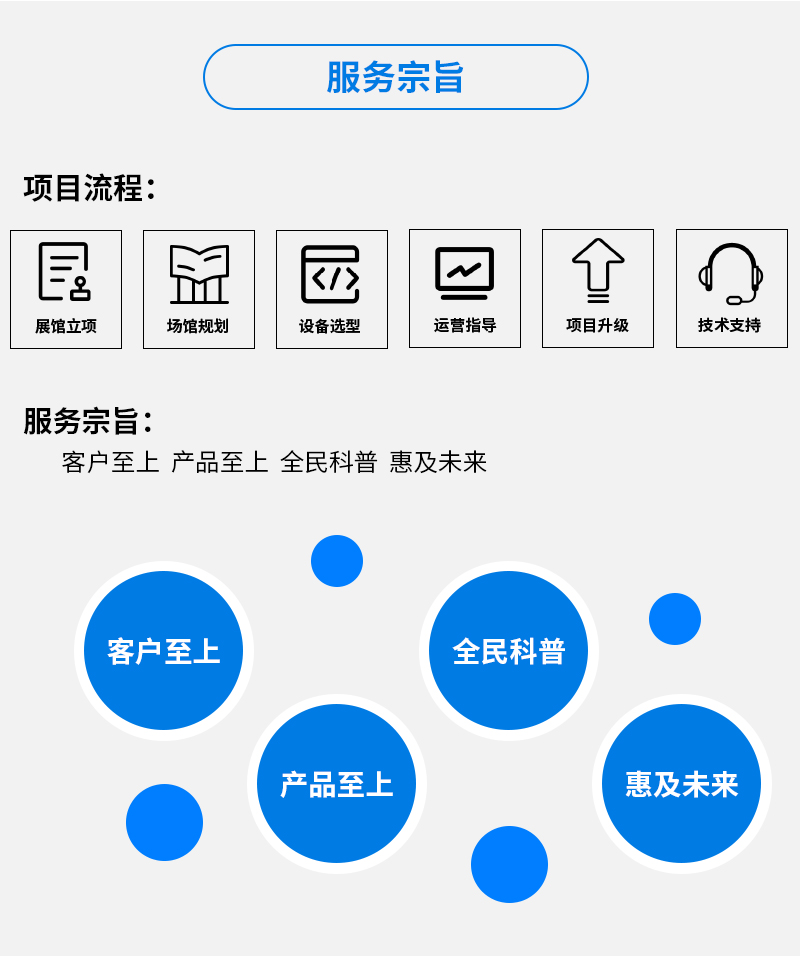 服务宗旨

项目流程：

展馆立项

场馆规划

设备选型

运营指导

项目升级

技术支持

服务宗旨：

客户至上 产品至上 全民科普 惠及未来

客户至上

全民科普

产品至上

惠及未来