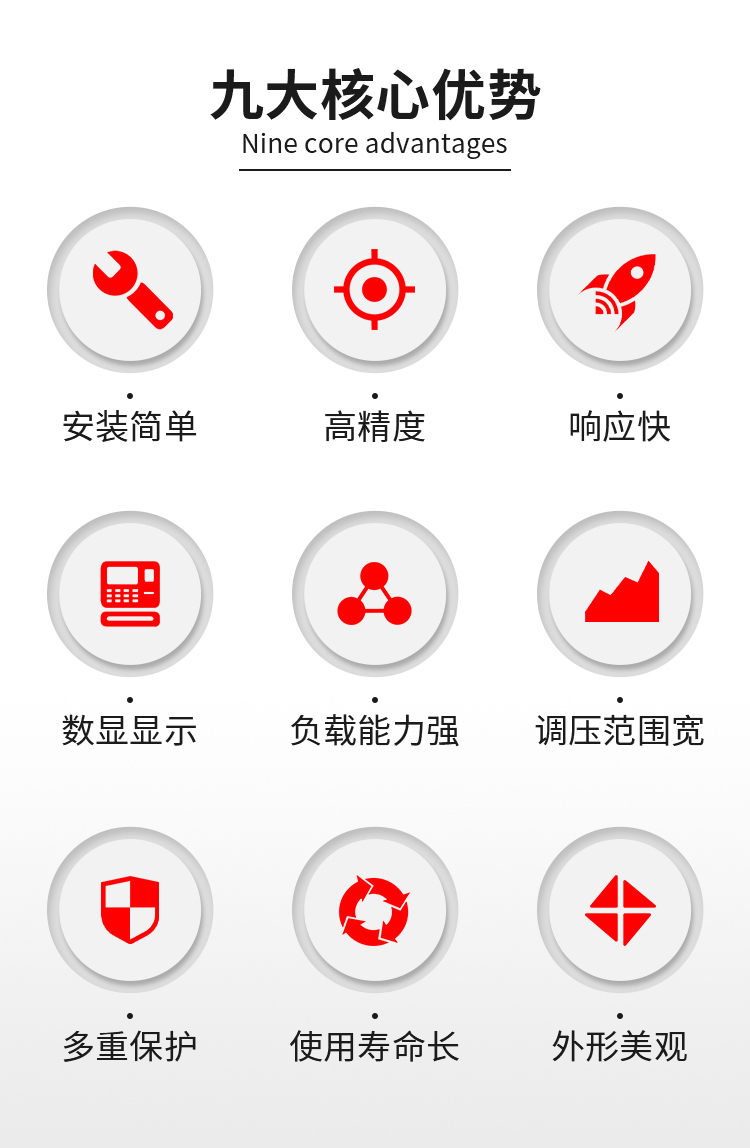 九大核心优势
Nine core advantages

安装简单

高精度

响应快

数显显示

负载能力强

调压范围宽

多重保护

使用寿命长

外形美观