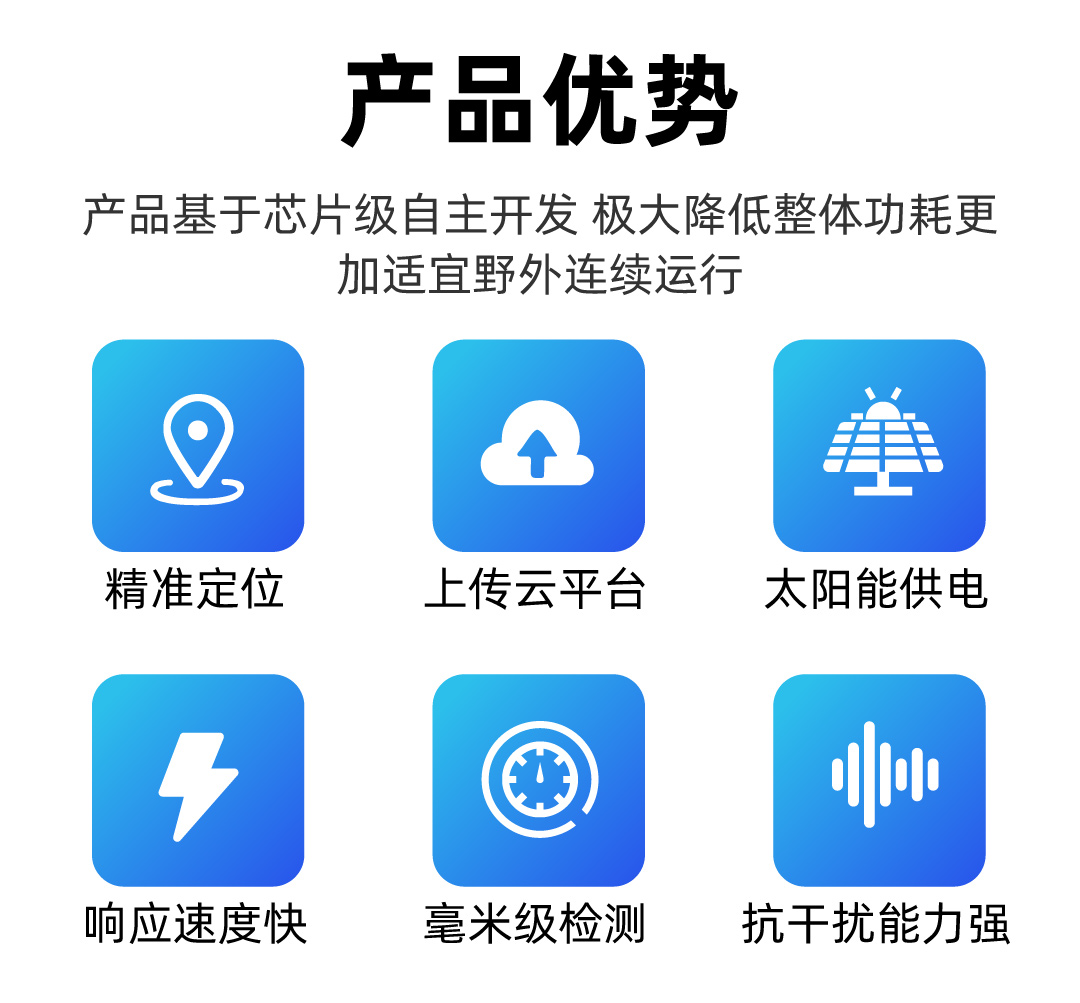 产品优势

产品基于芯片级自主开发 极大降低整体功耗更加适宜野外连续运行

精准定位

上传云平台

太阳能供电

响应速度快

毫米级检测

抗干扰能力强