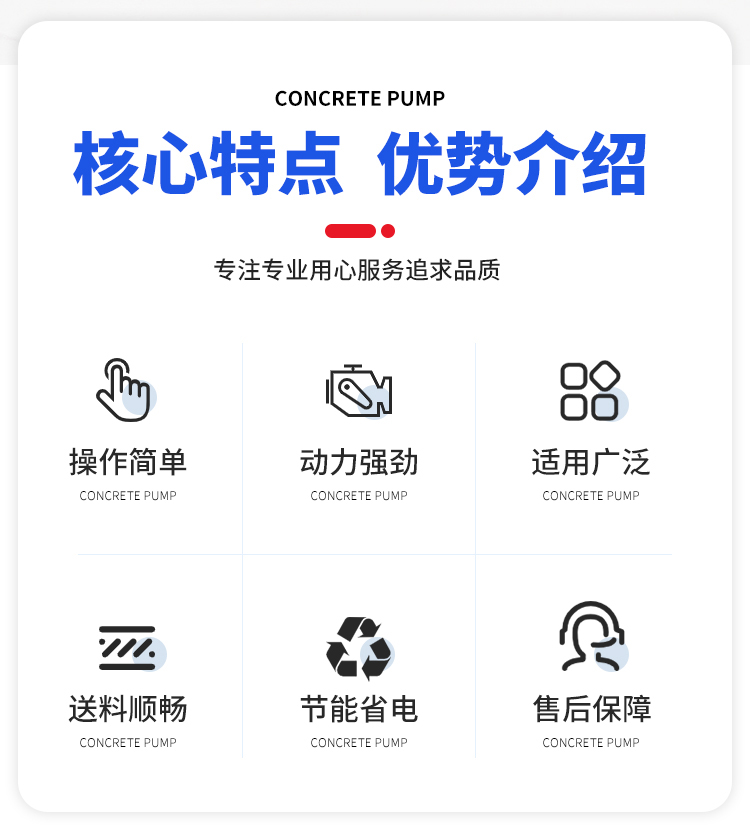 CONCRETE PUMP

核心特点 优势介绍

专注专业用心服务追求品质

操作简单
CONCRETE PUMP

动力强劲
CONCRETE PUMP

适用广泛
CONCRETE PUMP

送料顺畅
CONCRETE PUMP

节能省电
CONCRETE PUMP

售后保障
CONCRETE PUMP