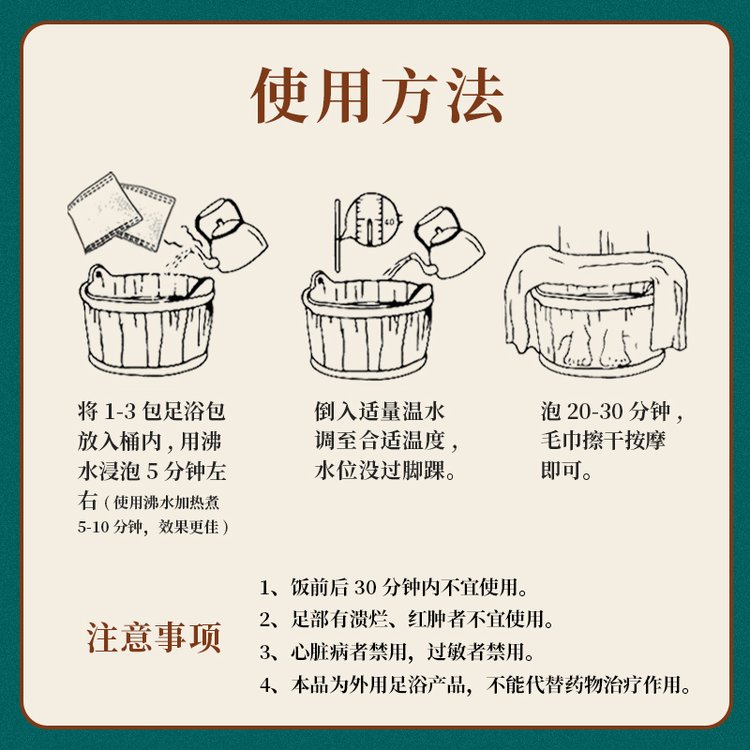 使用方法

40

将 1-3 包足浴包放入桶内，用沸水浸泡 5 分钟左右（使用沸水加热煮 5-10 分钟，效果更佳）

倒入适量温水调至合适温度，水位没过脚踝。

泡 20-30 分钟，毛巾擦干按摩即可。

注意事项

1、饭前后 30 分钟内不宜使用。
2、足部有溃烂、红肿者不宜使用。
3、心脏病者禁用，过敏者禁用。
4、本品为外用足浴产品，不能代替药物治疗作用。