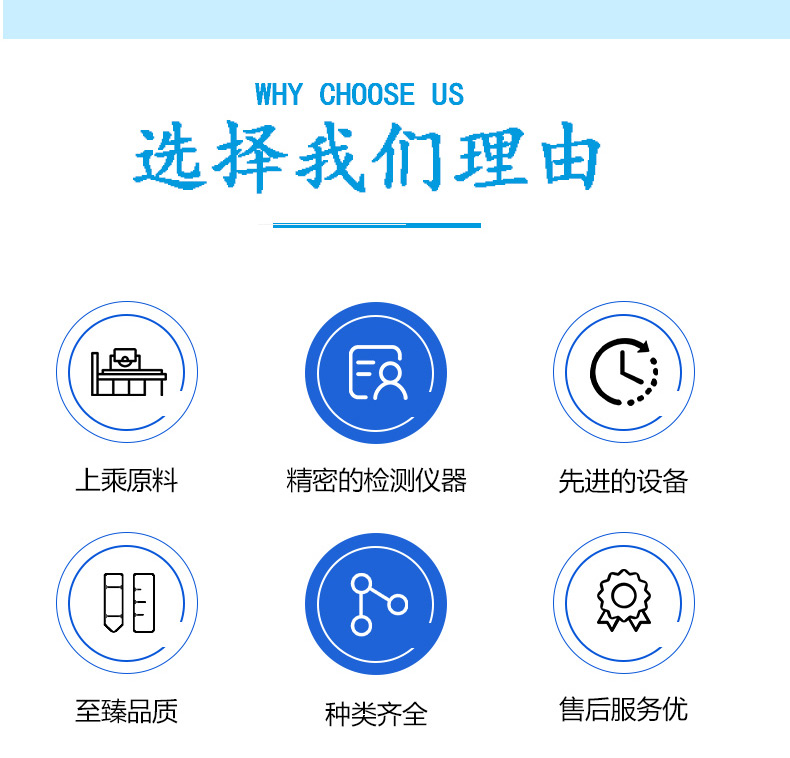 WHY CHOOSE US

选择我们理由

上乘原料

精密的检测仪器

先进的设备

至臻品质

种类齐全

售后服务优