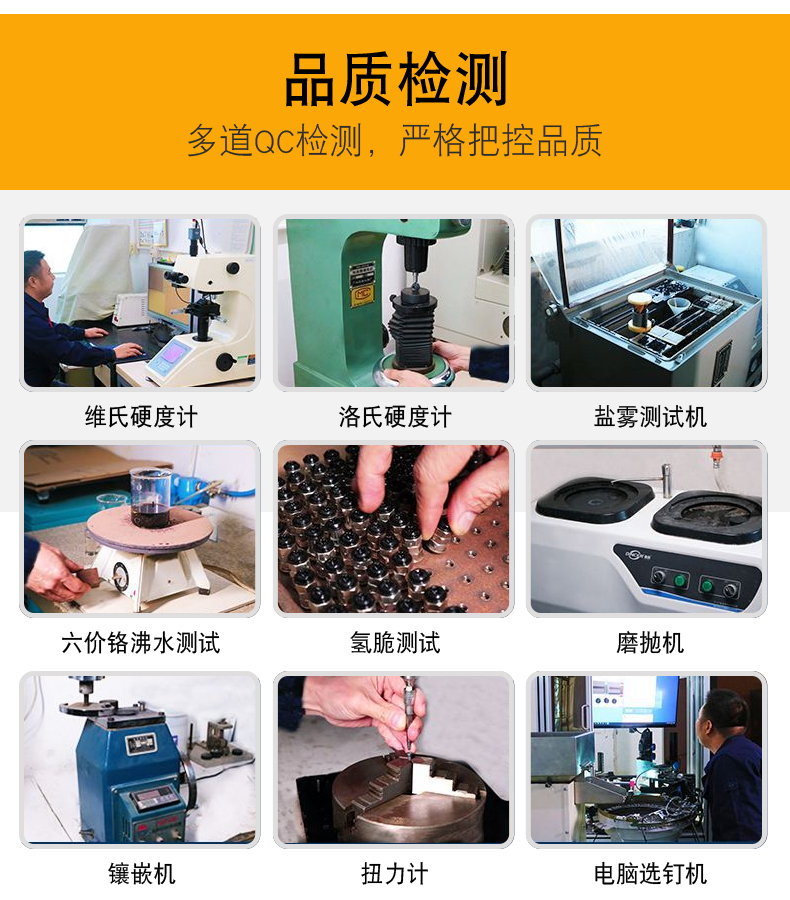 品质检测

多道QC检测，严格把控品质

维氏硬度计

洛氏硬度计

盐雾测试机

六价铬沸水测试

氢脆测试

磨抛机

镶嵌机

扭力计

电脑选钉机