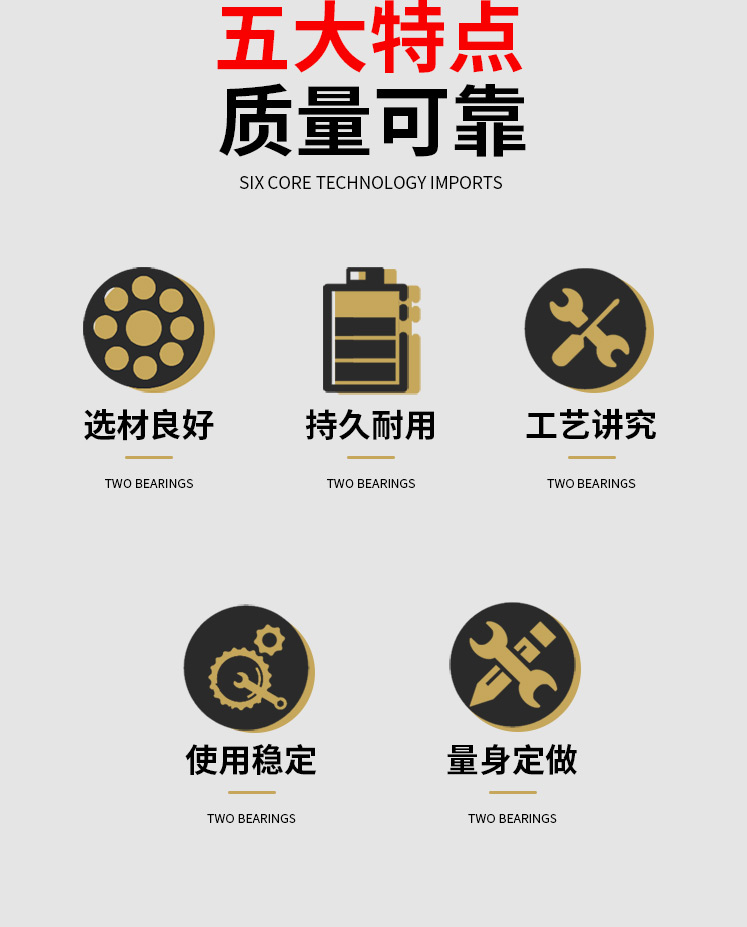 五大特点
质量可靠
SIX CORE TECHNOLOGY IMPORTS

选材良好
TWO BEARINGS

持久耐用
TWO BEARINGS

工艺讲究
TWO BEARINGS

使用稳定
TWO BEARINGS

量身定做
TWO BEARINGS