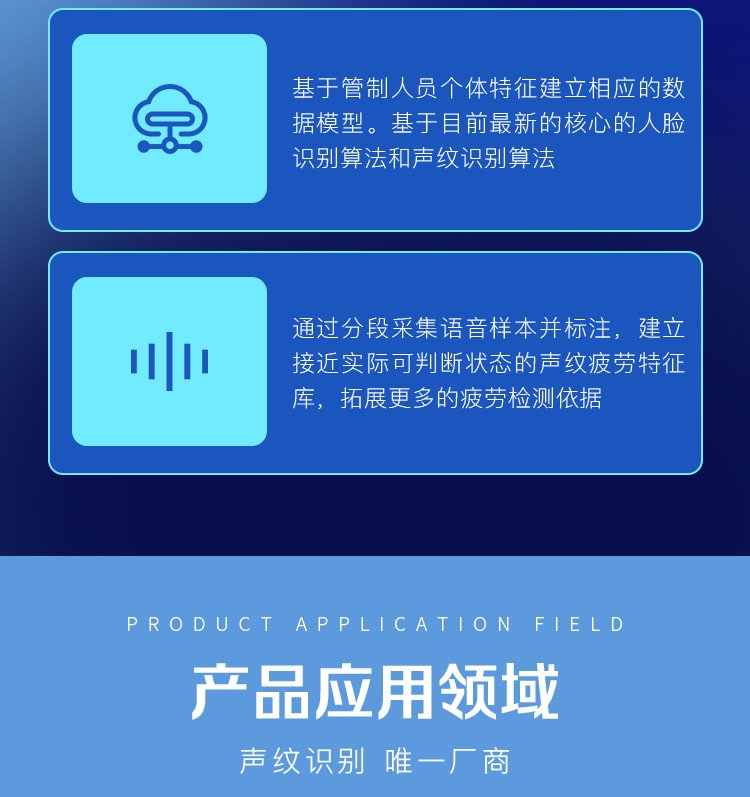 基于管制人员个体特征建立相应的数据模型。基于目前最新的核心的人脸识别算法和声纹识别算法

通过分段采集语音样本并标注，建立接近实际可判断状态的声纹疲劳特征库，拓展更多的疲劳检测依据

PRODUCT APPLICATION FIELD

产品应用领域

声纹识别 唯一厂商