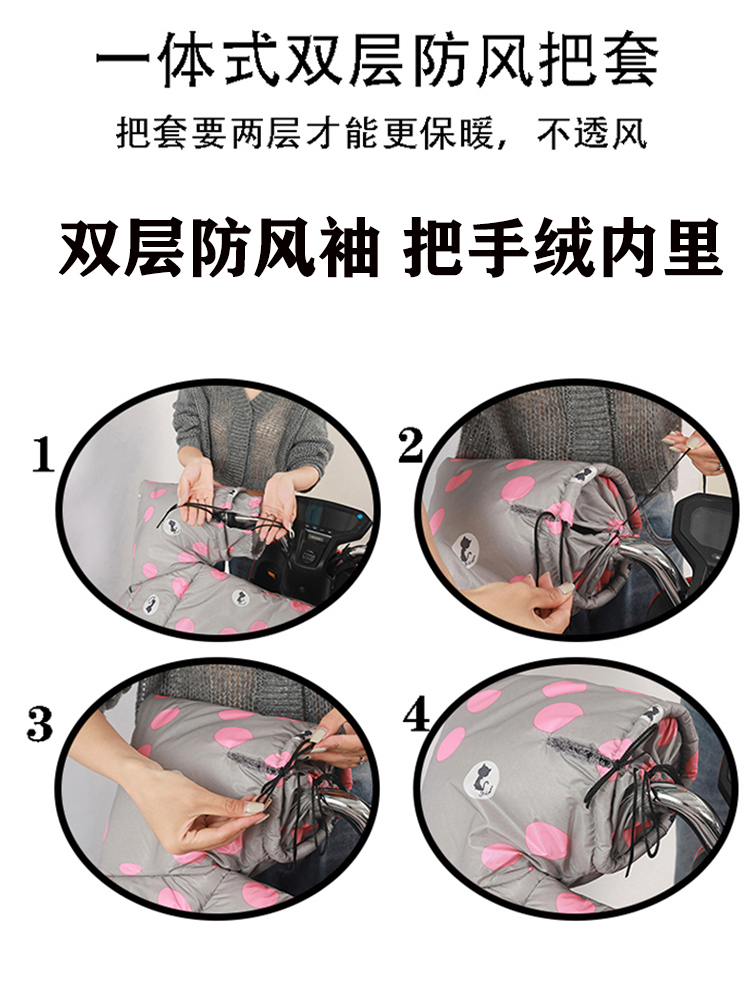 一体式双层防风把套

把套要两层才能更保暖，不透风

双层防风袖 把手绒内里

1

2

3

4