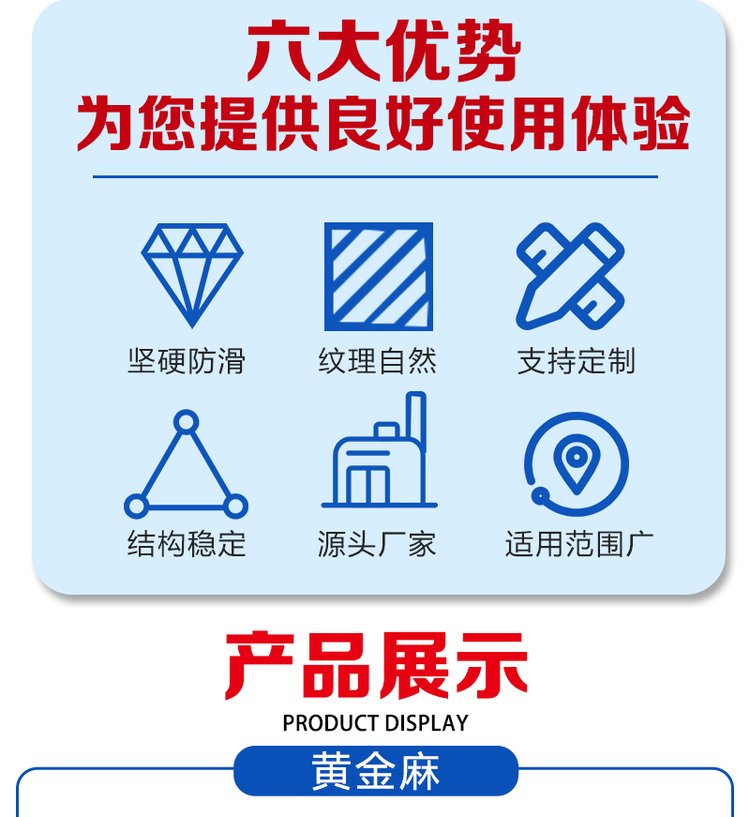 六大优势
为您提供良好使用体验

坚硬防滑

纹理自然

支持定制

结构稳定

源头厂家

适用范围广

产品展示
PRODUCT DISPLAY

黄金麻