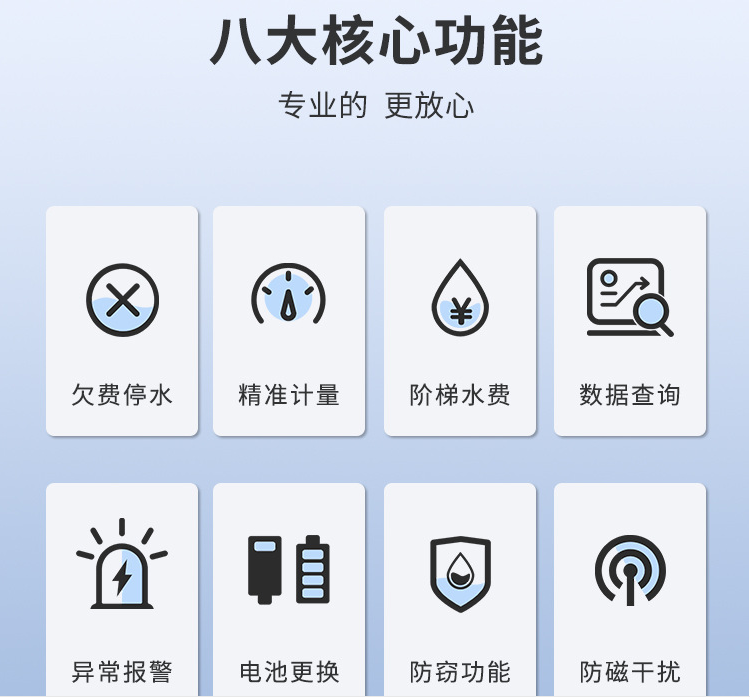 八大核心功能

专业的 更放心

欠费停水

精准计量

阶梯水费

数据查询

异常报警

电池更换

防窃功能

防磁干扰