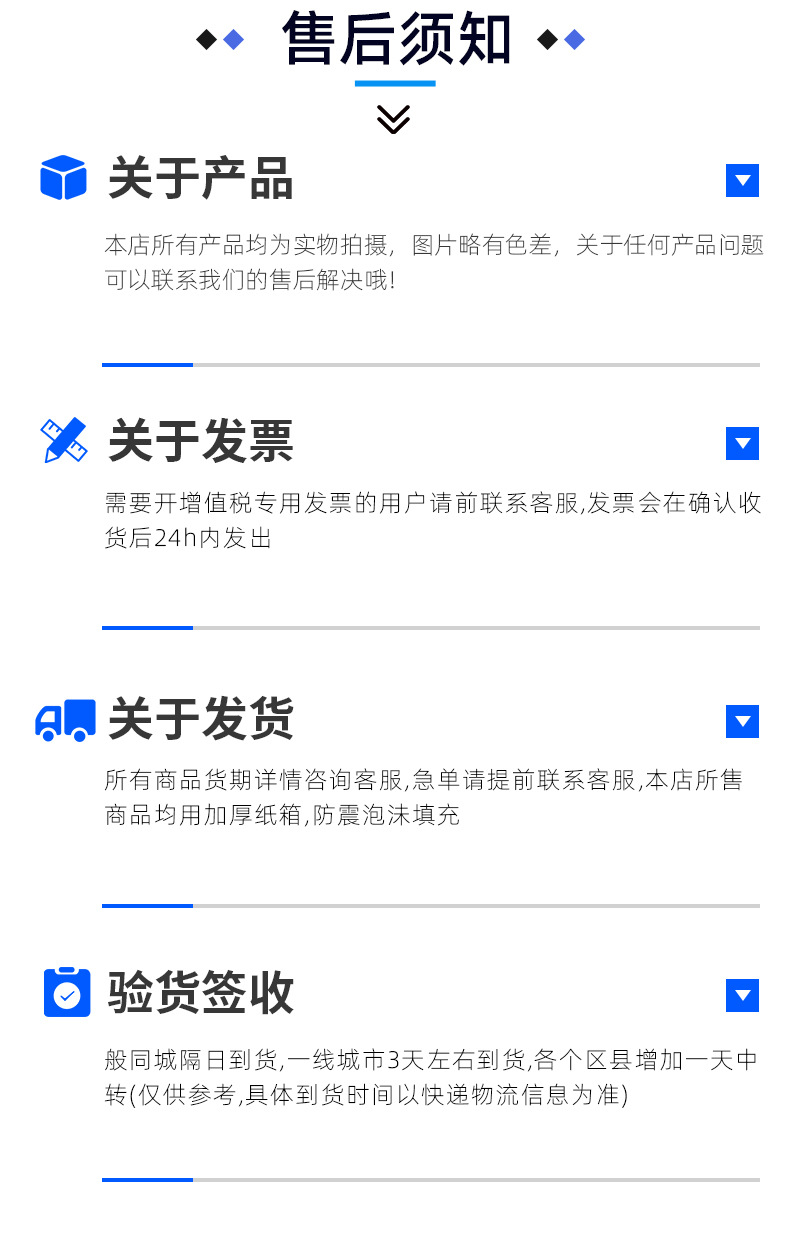 售后须知

关于产品

本店所有产品均为实物拍摄，图片略有色差，关于任何产品问题可以联系我们的售后解决哦!

关于发票

需要开增值税专用发票的用户请前联系客服,发票会在确认收货后24h内发出

关于发货

所有商品货期详情咨询客服,急单请提前联系客服,本店所售商品均用加厚纸箱,防震泡沫填充

验货签收

般同城隔日到货,一线城市3天左右到货,各个区县增加一天中转(仅供参考,具体到货时间以快递物流信息为准)