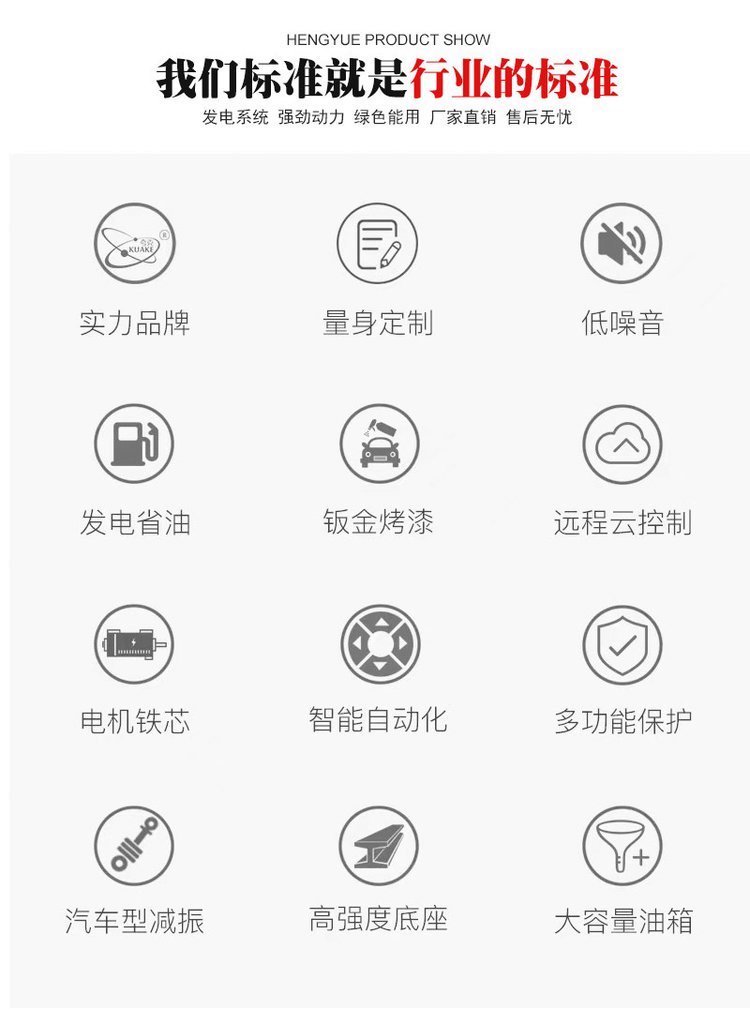 HENGYUE PRODUCT SHOW

我们标准就是行业的标准

发电系统 强劲动力 绿色能用 厂家直销 售后无忧

KUAKE

实力品牌

量身定制

低噪音

发电省油

钣金烤漆

远程云控制

电机铁芯

智能自动化

多功能保护

汽车型减振

高强度底座

大容量油箱