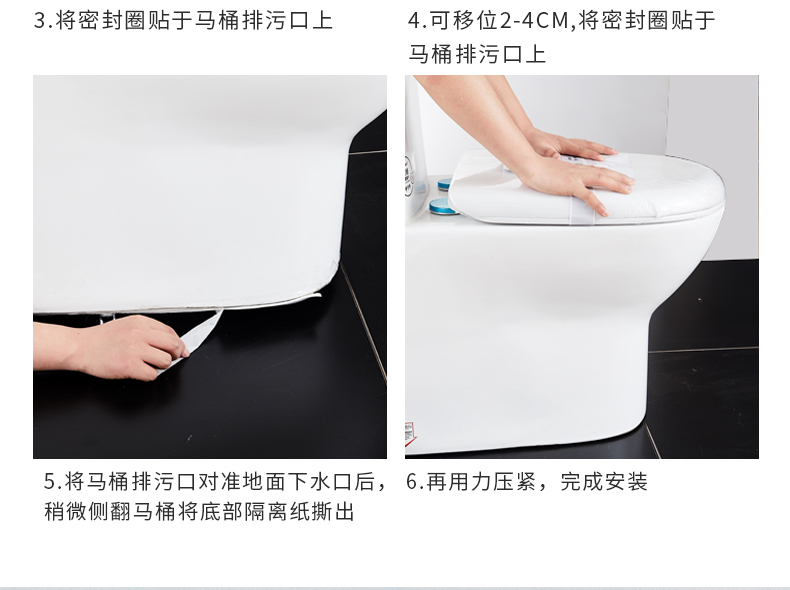 3.将密封圈贴于马桶排污口上

4.可移位2-4CM,将密封圈贴于马桶排污口上

5.将马桶排污口对准地面下水口后，稍微侧翻马桶将底部隔离纸撕出

6.再用力压紧，完成安装