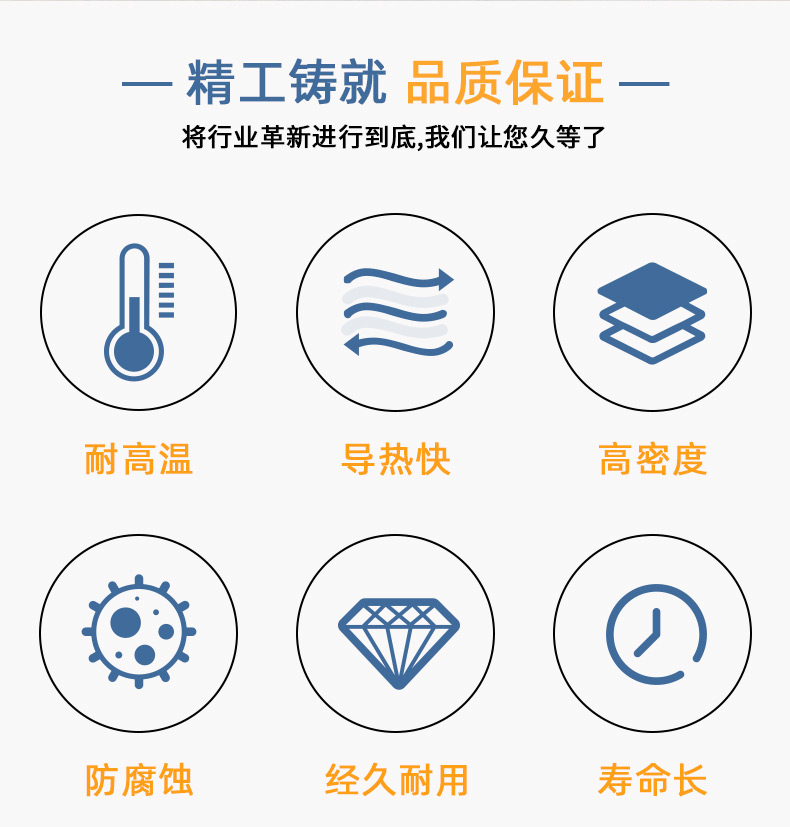 — 精工铸就 品质保证 —

将行业革新进行到底,我们让您久等了

耐高温

导热快

高密度

防腐蚀

经久耐用

寿命长