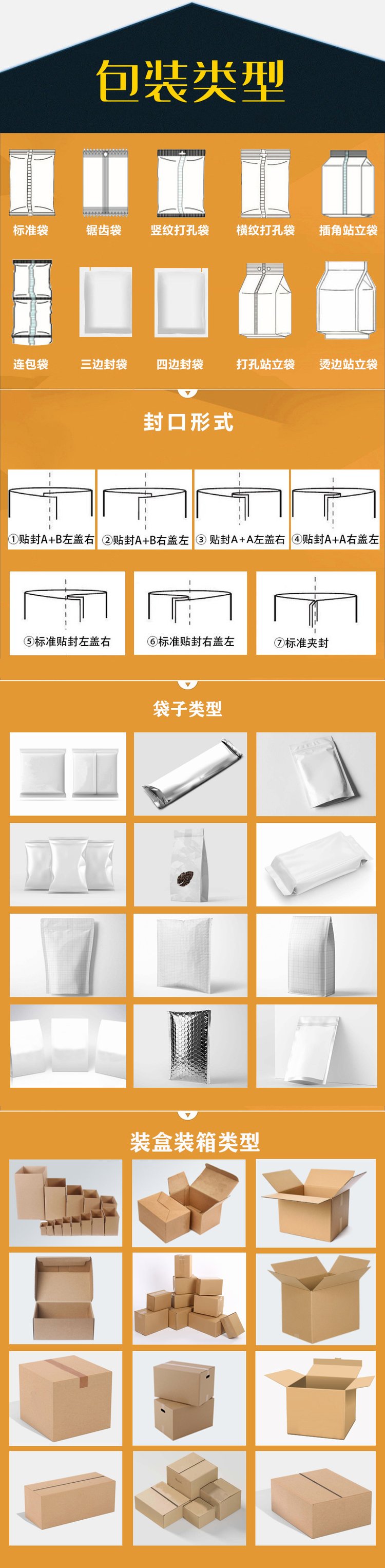 包装类型

标准袋 锯齿袋 竖纹打孔袋 横纹打孔袋 插角站立袋

连包袋 三边封袋 四边封袋 打孔站立袋 烫边站立袋

封口形式

①贴封A+B左盖右 ②贴封A+B右盖左 ③ 贴封A+A左盖右 ④贴封A+A右盖左

⑤标准贴封左盖右 ⑥标准贴封右盖左 ⑦标准夹封

袋子类型

装盒装箱类型