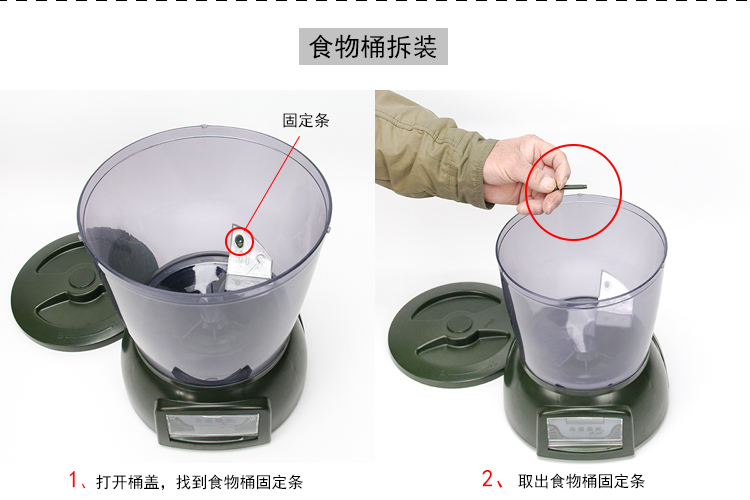 食物桶拆装

固定条

1、打开桶盖，找到食物桶固定条

2、取出食物桶固定条