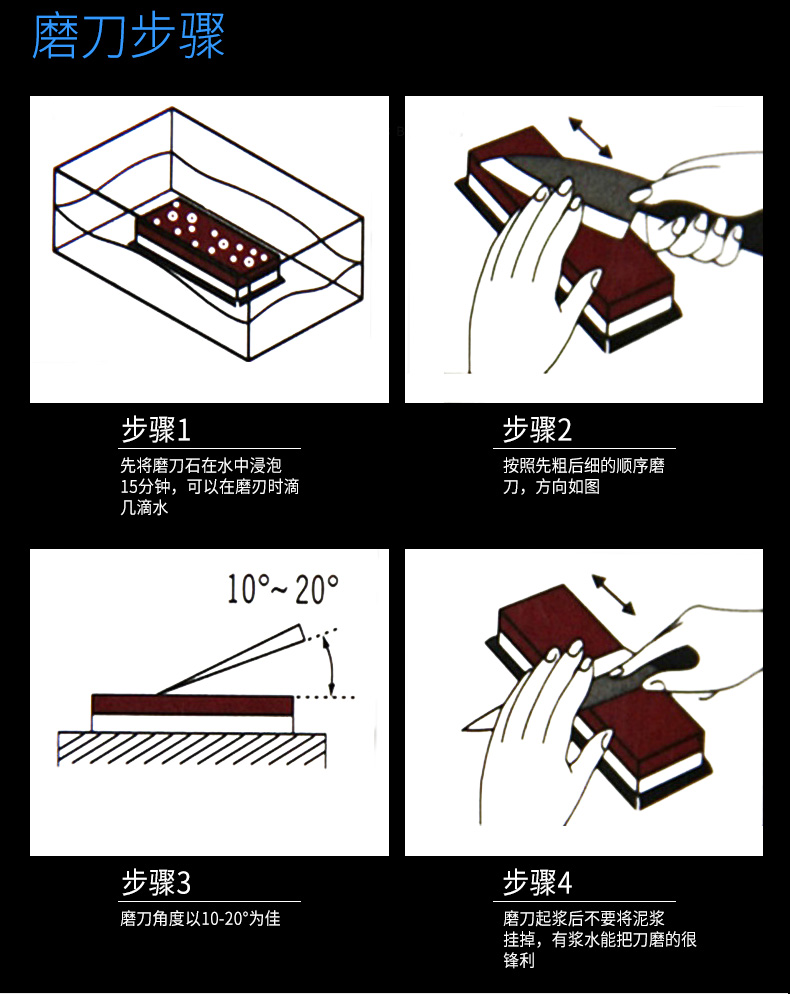 磨刀步骤

步骤1

先将磨刀石在水中浸泡15分钟，可以在磨刀时滴几滴水

步骤2

按照先粗后细的顺序磨刀，方向如图

10°~20°

步骤3

磨刀角度以10-20°为佳

步骤4

磨刀起浆后不要将泥浆挂掉，有浆水能把刀磨的很锋利