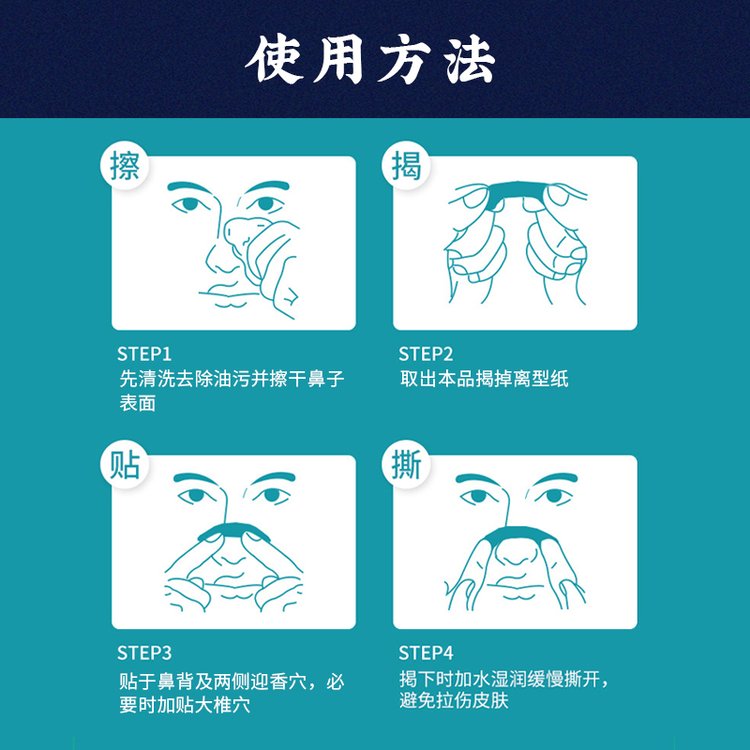 使用方法

擦

STEP1
先清洗去除油污并擦干鼻子表面

揭

STEP2
取出本品揭掉离型纸

贴

STEP3
贴于鼻背及两侧迎香穴，必要时加贴大椎穴

撕

STEP4
揭下时加水湿润缓慢撕开，避免拉伤皮肤