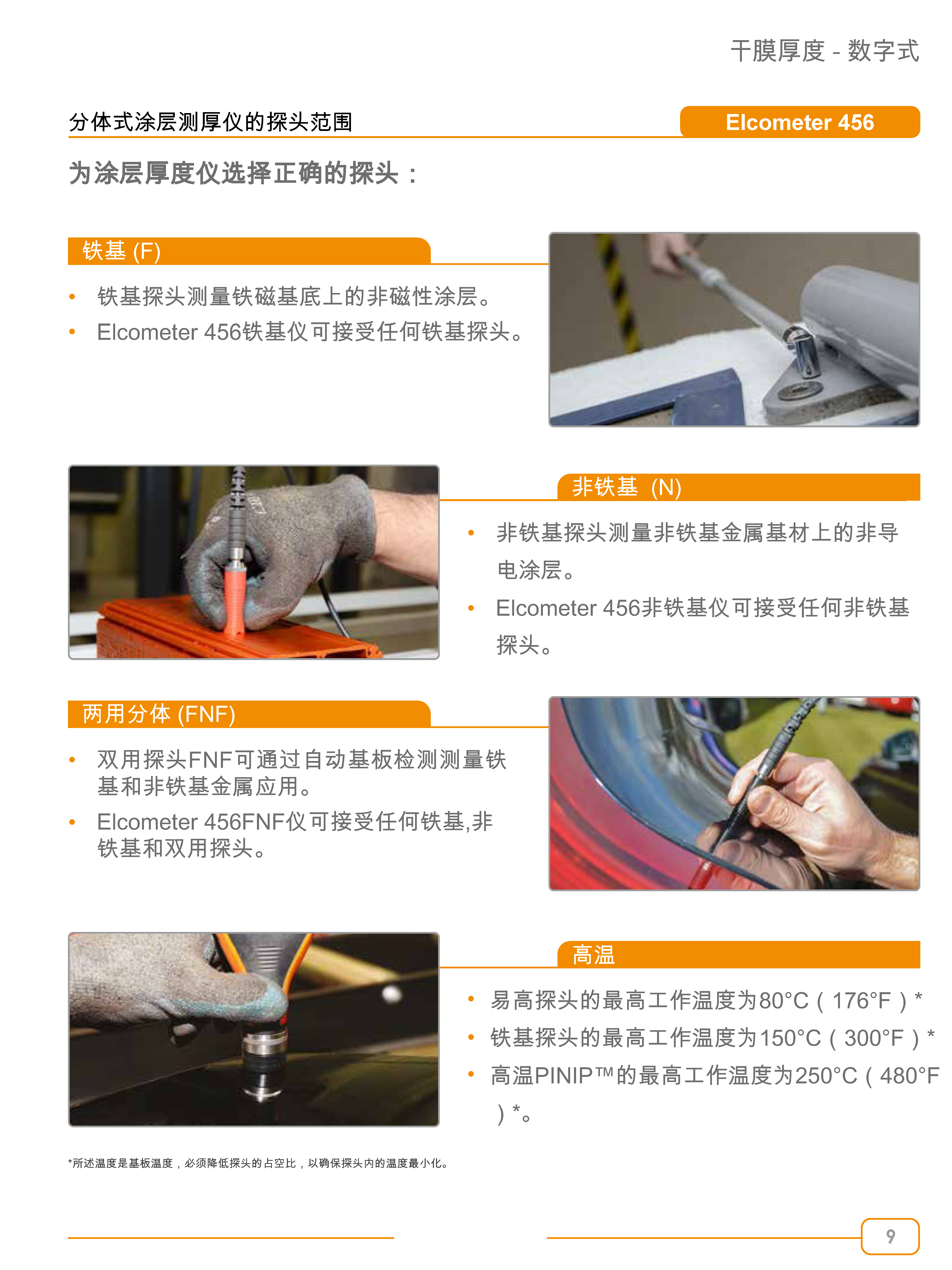 干膜厚度 - 数字式

分体式涂层测厚仪的探头范围

Elcometer 456

为涂层厚度仪选择正确的探头：

铁基 (F)

• 铁基探头测量铁磁基底上的非磁性涂层。
• Elcometer 456铁基仪可接受任何铁基探头。

非铁基 (N)

• 非铁基探头测量非铁基金属基材上的非导电涂层。
• Elcometer 456非铁基仪可接受任何非铁基探头。

两用分体 (FNF)

• 双用探头FNF可通过自动基板检测测量铁基和非铁基金属应用。
• Elcometer 456FNF仪可接受任何铁基,非铁基和双用探头。

高温

• 易高探头的最高工作温度为80°C（176°F）*
• 铁基探头的最高工作温度为150°C（300°F）*
• 高温PINIP™的最高工作温度为250°C（480°F）*。

*所述温度是基板温度，必须降低探头的占空比，以确保探头内的温度最小化。

9