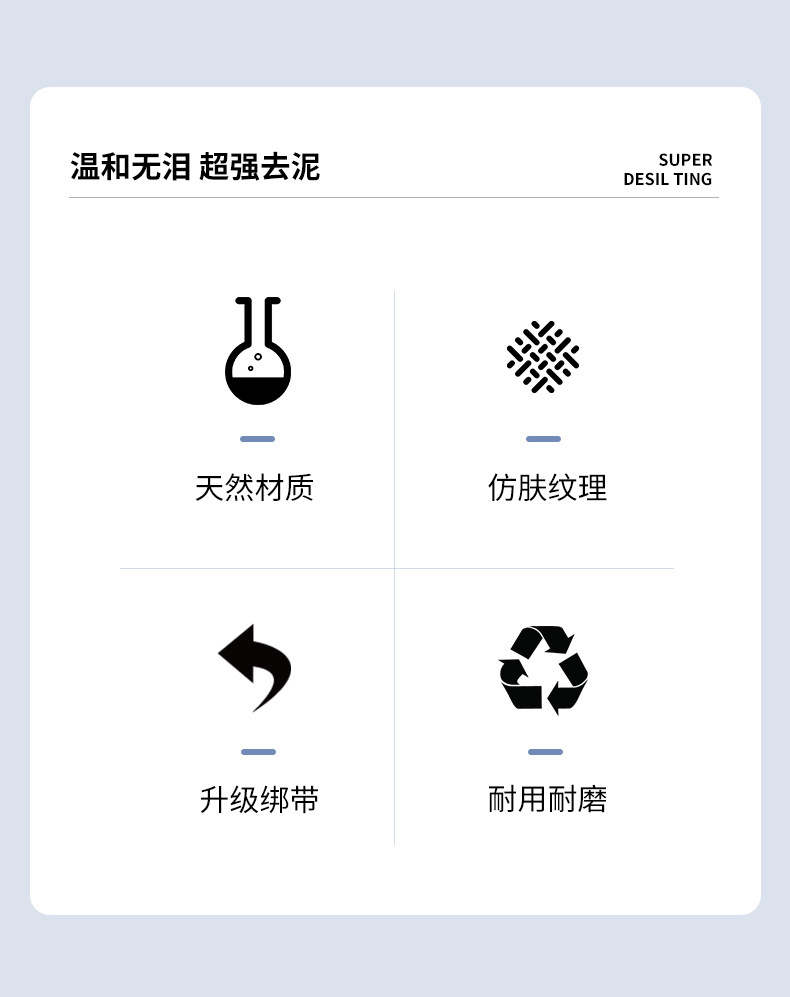 温和无泪 超强去泥

SUPER
DESIL TING

天然材质

仿肤纹理

升级绑带

耐用耐磨