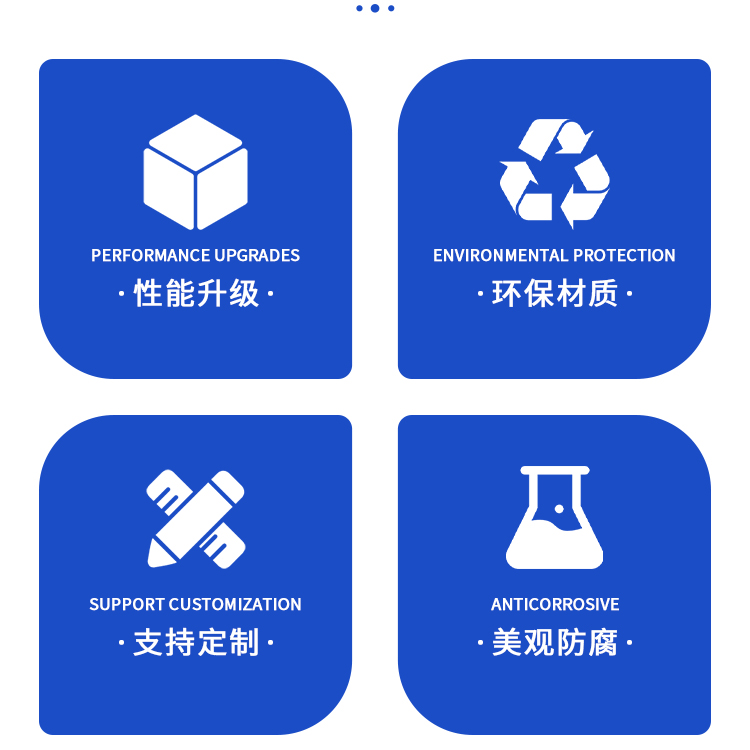 PERFORMANCE UPGRADES
·性能升级·

ENVIRONMENTAL PROTECTION
·环保材质·

SUPPORT CUSTOMIZATION
·支持定制·

ANTICORROSIVE
·美观防腐·