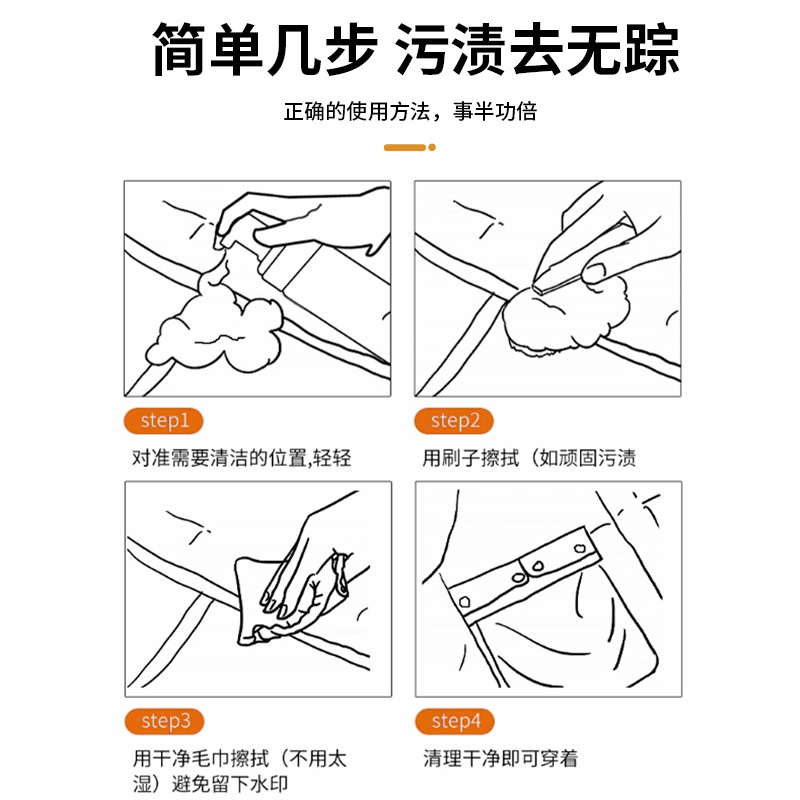 简单几步 污渍去无踪

正确的使用方法，事半功倍

step1

对准需要清洁的位置,轻轻

step2

用刷子擦拭（如顽固污渍

step3

用干净毛巾擦拭（不用太湿）避免留下水印

step4

清理干净即可穿着