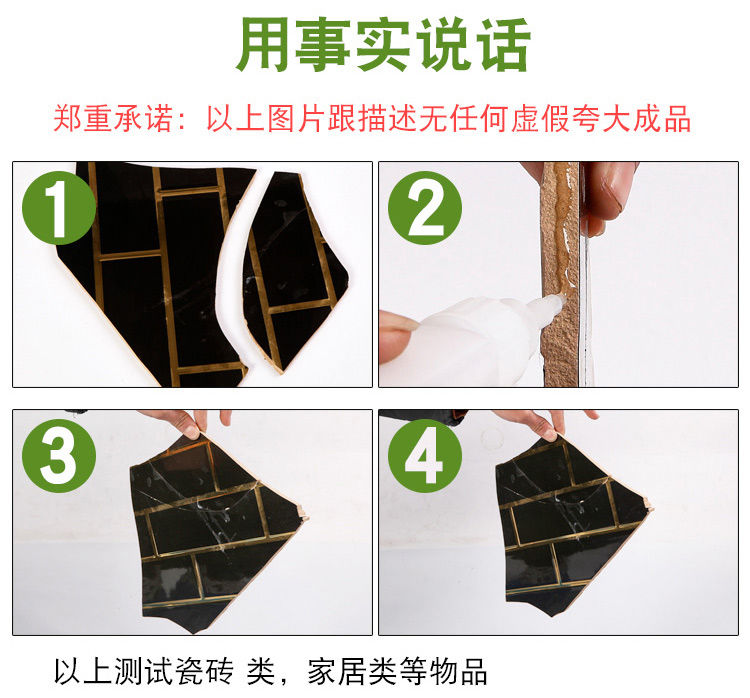 用事实说话

郑重承诺：以上图片跟描述无任何虚假夸大成品

1

2

3

4

以上测试瓷砖 类，家居类等物品