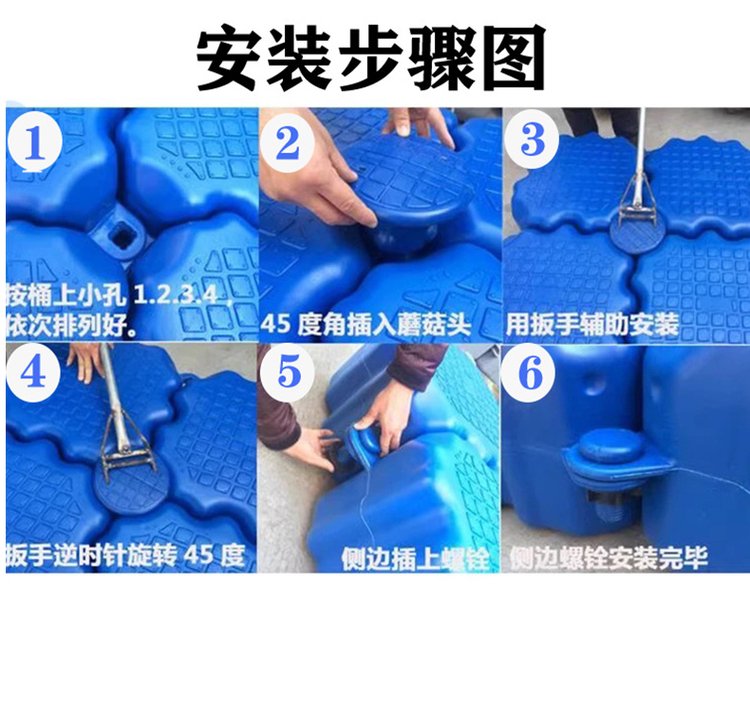 安装步骤图

1
按桶上小孔 1.2.3.4，依次排列好。

2
45 度角插入蘑菇头

3
用扳手辅助安装

4
扳手逆时针旋转 45 度

5
侧边插上螺栓

6
侧边螺栓安装完毕