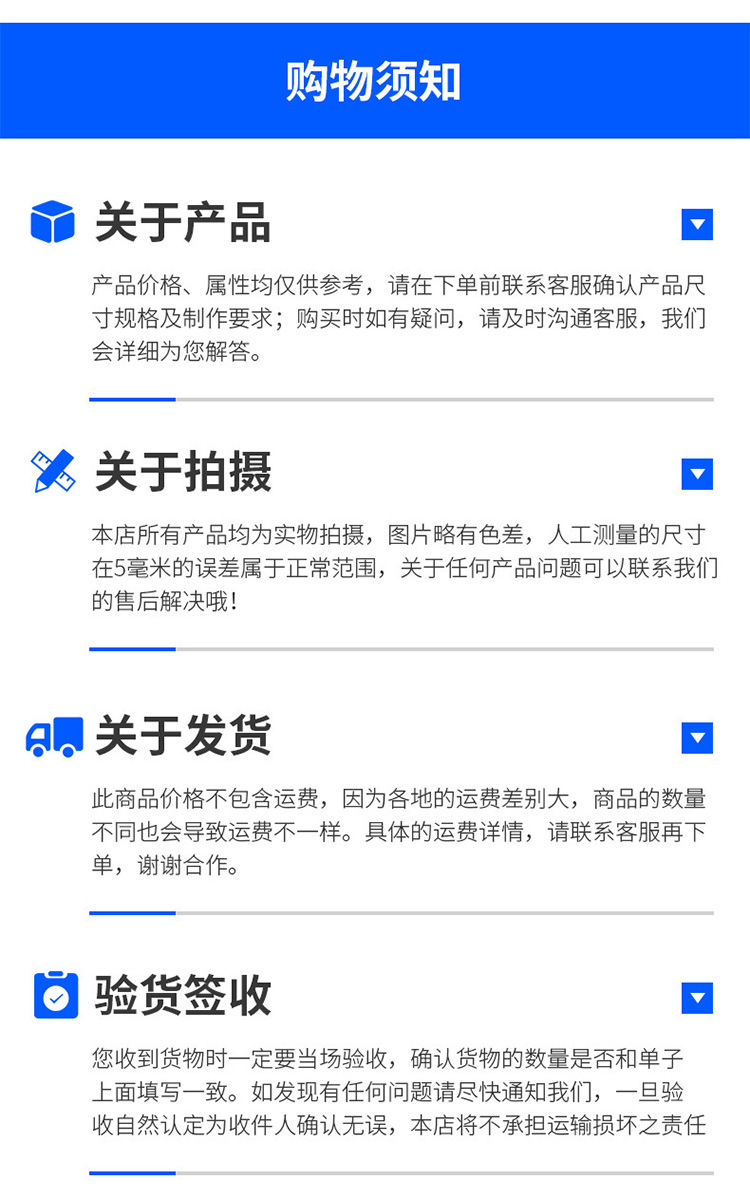 购物须知

关于产品

产品价格、属性均仅供参考，请在下单前联系客服确认产品尺寸规格及制作要求；购买时如有疑问，请及时沟通客服，我们会详细为您解答。

关于拍摄

本店所有产品均为实物拍摄，图片略有色差，人工测量的尺寸在5毫米的误差属于正常范围，关于任何产品问题可以联系我们的售后解决哦！

关于发货

此商品价格不包含运费，因为各地的运费差别大，商品的数量不同也会导致运费不一样。具体的运费详情，请联系客服再下单，谢谢合作。

验货签收

您收到货物时一定要当场验收，确认货物的数量是否和单子上面填写一致。如发现有任何问题请尽快通知我们，一旦验收自然认定为收件人确认无误，本店将不承担运输损坏之责任