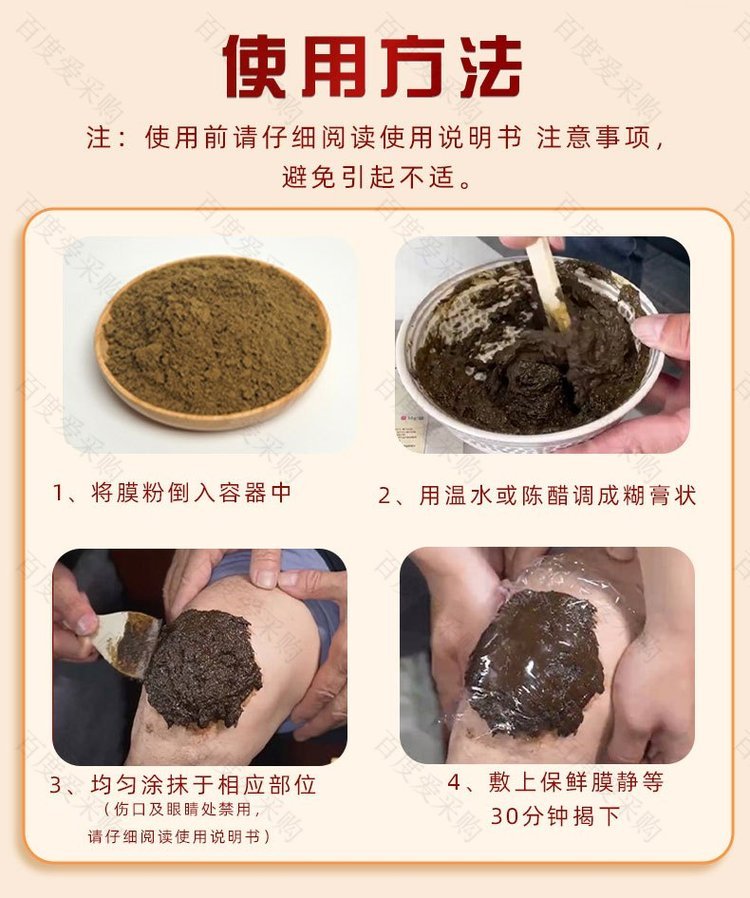 使用方法

注：使用前请仔细阅读使用说明书 注意事项，避免引起不适。

1、将膜粉倒入容器中

2、用温水或陈醋调成糊膏状

3、均匀涂抹于相应部位
（伤口及眼睛处禁用，请仔细阅读使用说明书）

4、敷上保鲜膜静等30分钟揭下

百度爱采购