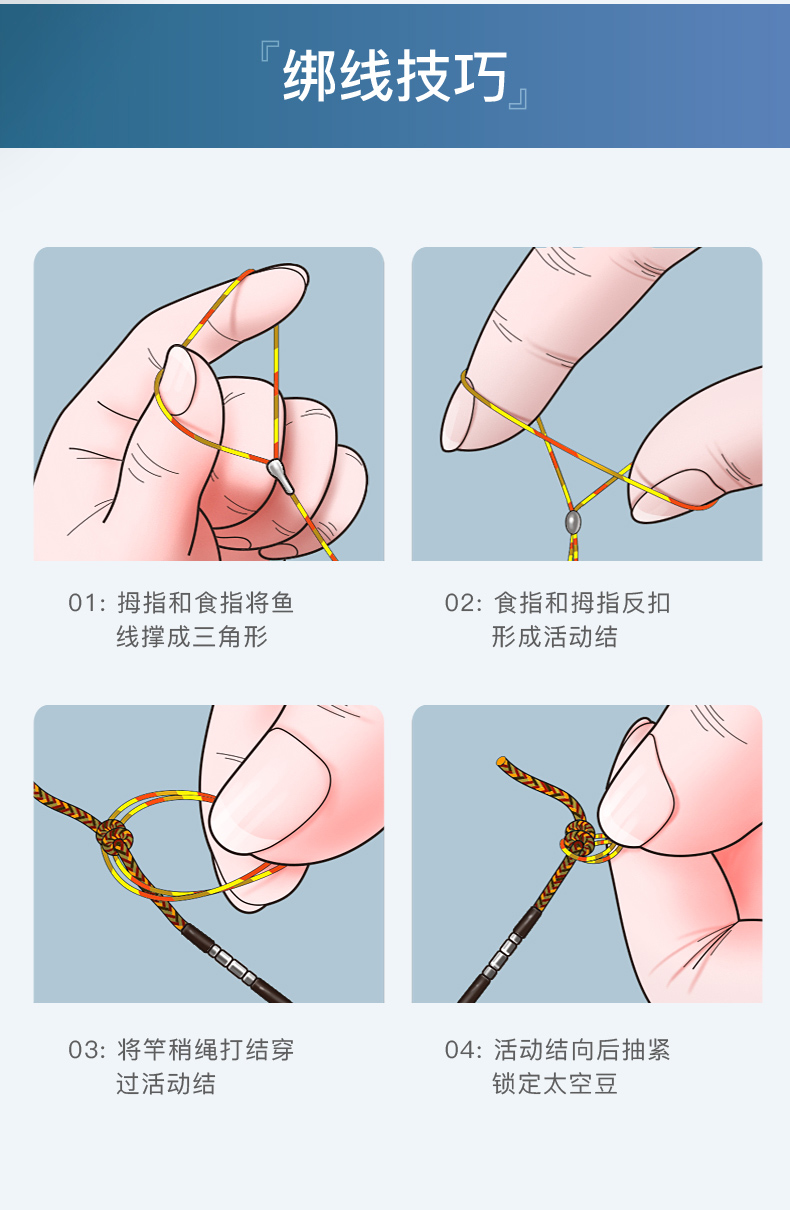 『绑线技巧』

01: 拇指和食指将鱼线撑成三角形

02: 食指和拇指反扣形成活动结

03: 将竿稍绳打结穿过活动结

04: 活动结向后抽紧锁定太空豆