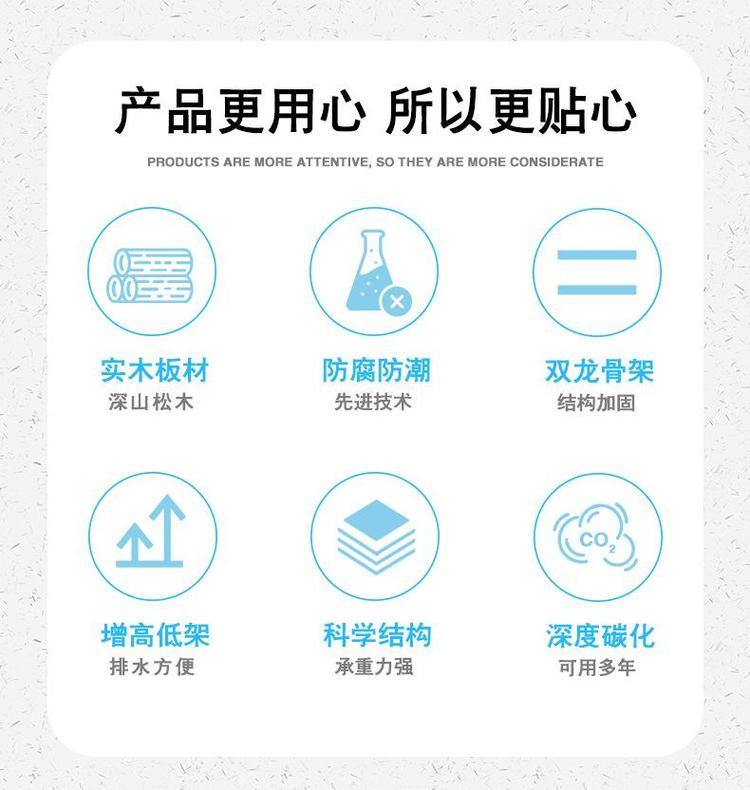 产品更用心 所以更贴心

PRODUCTS ARE MORE ATTENTIVE, SO THEY ARE MORE CONSIDERATE

实木板材
深山松木

防腐防潮
先进技术

双龙骨架
结构加固

增高低架
排水方便

科学结构
承重力强

$CO_2$

深度碳化
可用多年