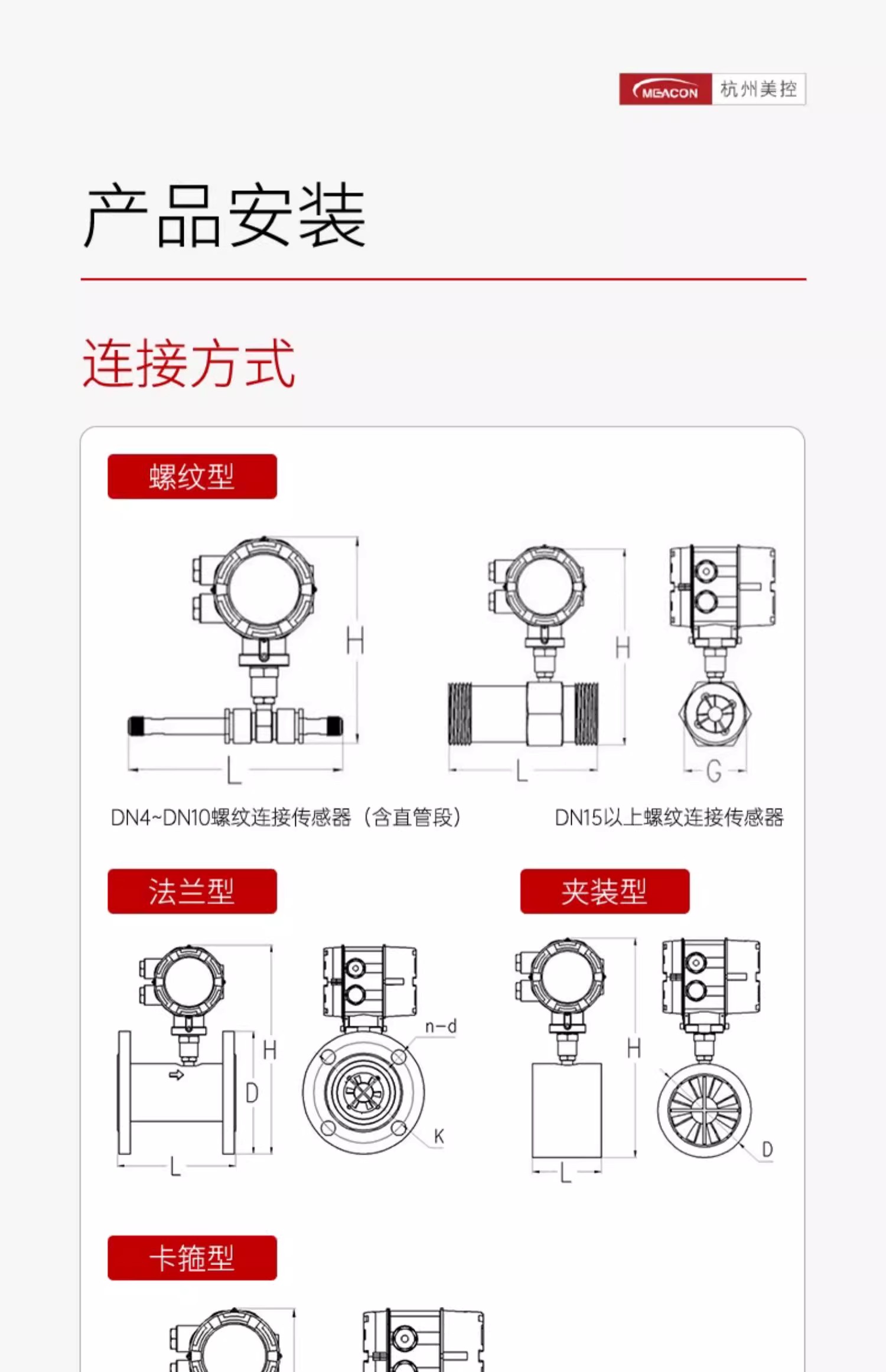 MEACON 杭州美控

产品安装

连接方式

螺纹型

H
L

H
L
G

DN4~DN10螺纹连接传感器（含直管段）

DN15以上螺纹连接传感器

法兰型

H
D
L
n-d
K

夹装型

H
L
D

卡箍型