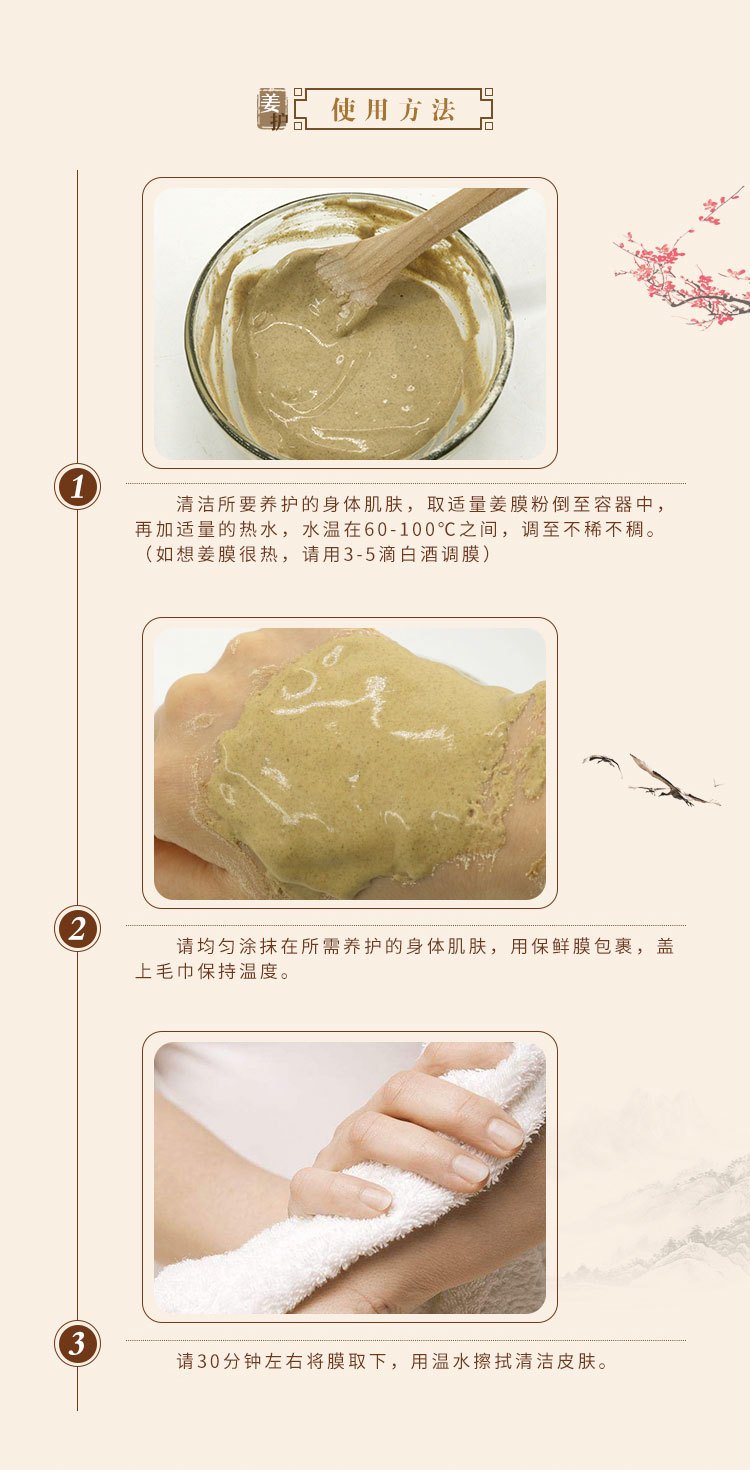 姜护 使用方法

1

清洁所要养护的身体肌肤，取适量姜膜粉倒至容器中，再加适量的热水，水温在60-100℃之间，调至不稀不稠。（如想姜膜很热，请用3-5滴白酒调膜）

2

请均匀涂抹在所需养护的身体肌肤，用保鲜膜包裹，盖上毛巾保持温度。

3

请30分钟左右将膜取下，用温水擦拭清洁皮肤。