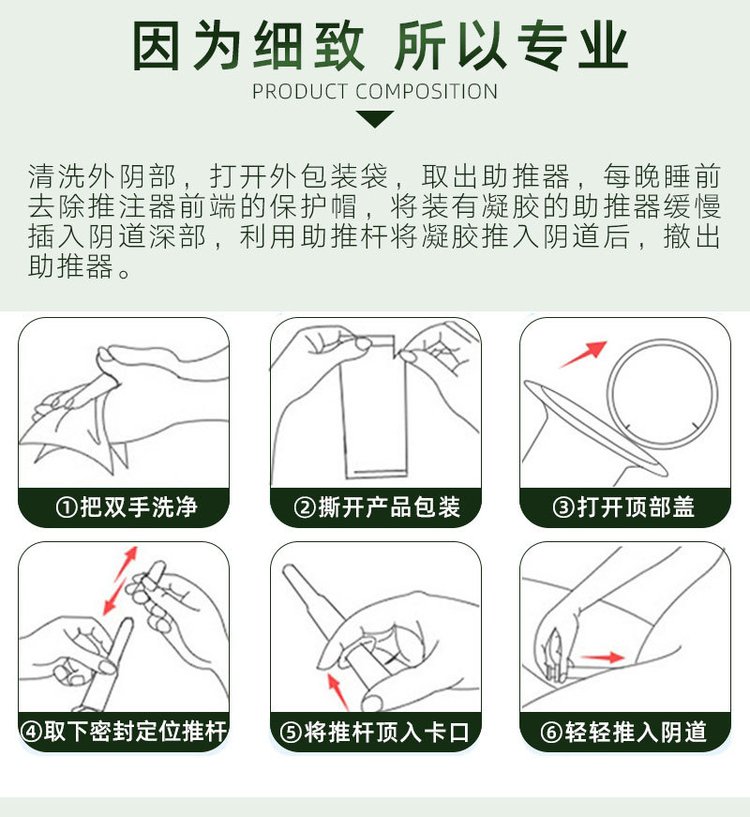 因为细致 所以专业

PRODUCT COMPOSITION

清洗外阴部，打开外包装袋，取出助推器，每晚睡前去除推注器前端的保护帽，将装有凝胶的助推器缓慢插入阴道深部，利用助推杆将凝胶推入阴道后，撤出助推器。

①把双手洗净

②撕开产品包装

③打开顶部盖

④取下密封定位推杆

⑤将推杆顶入卡口

⑥轻轻推入阴道