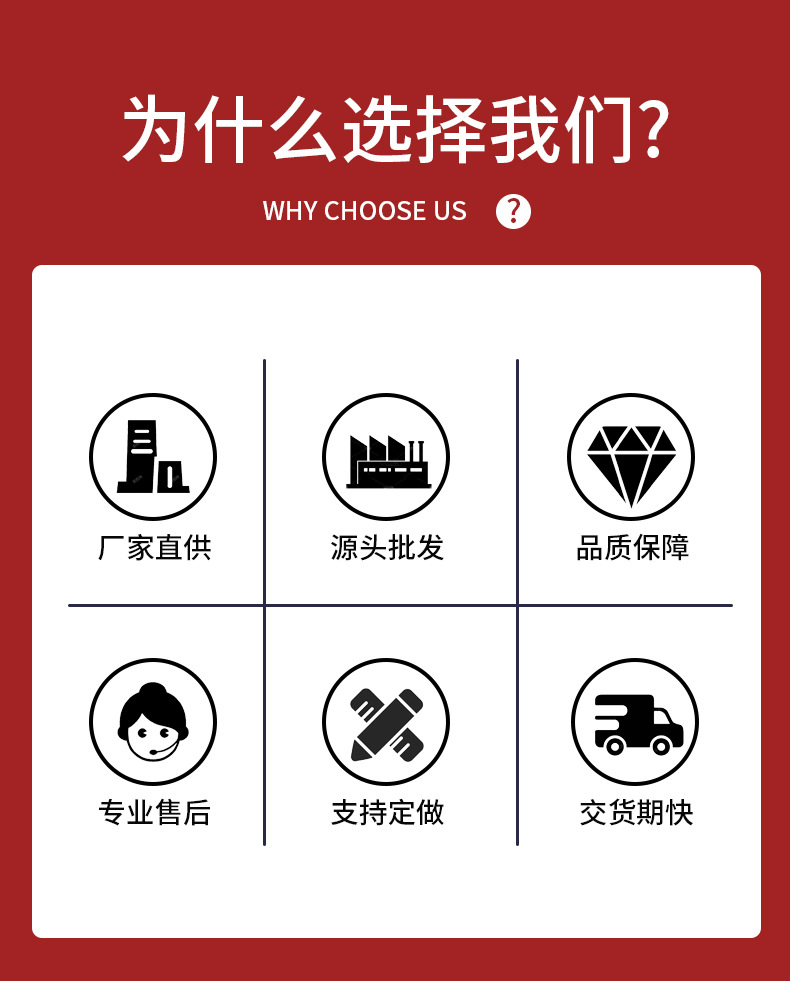 为什么选择我们?

WHY CHOOSE US ?

厂家直供

源头批发

品质保障

专业售后

支持定做

交货期快