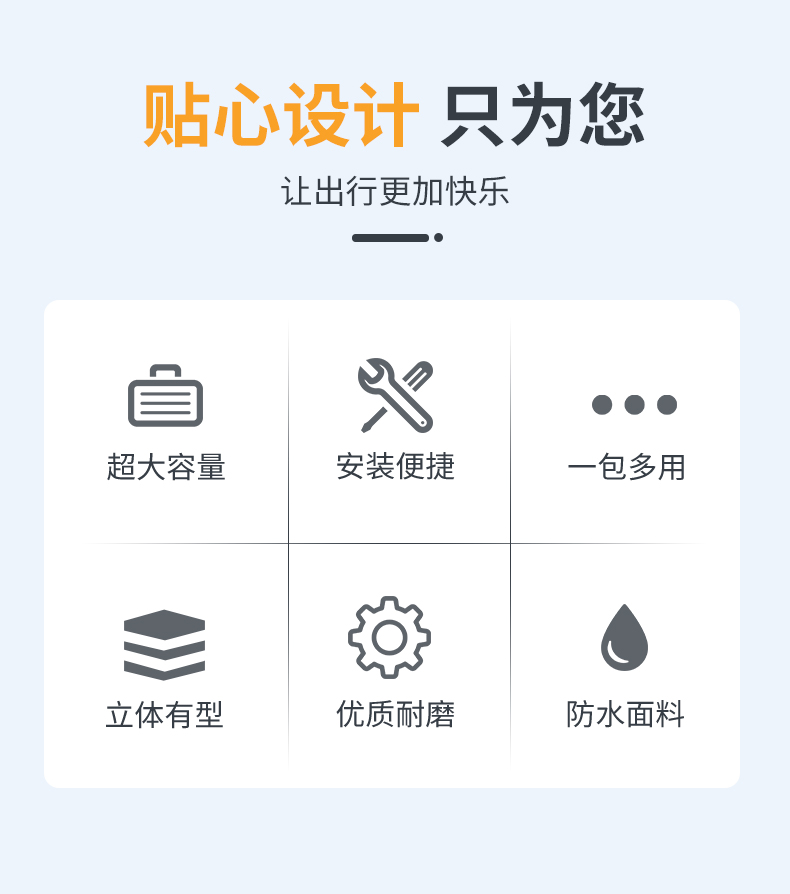 贴心设计 只为您

让出行更加快乐

超大容量

安装便捷

一包多用

立体有型

优质耐磨

防水面料