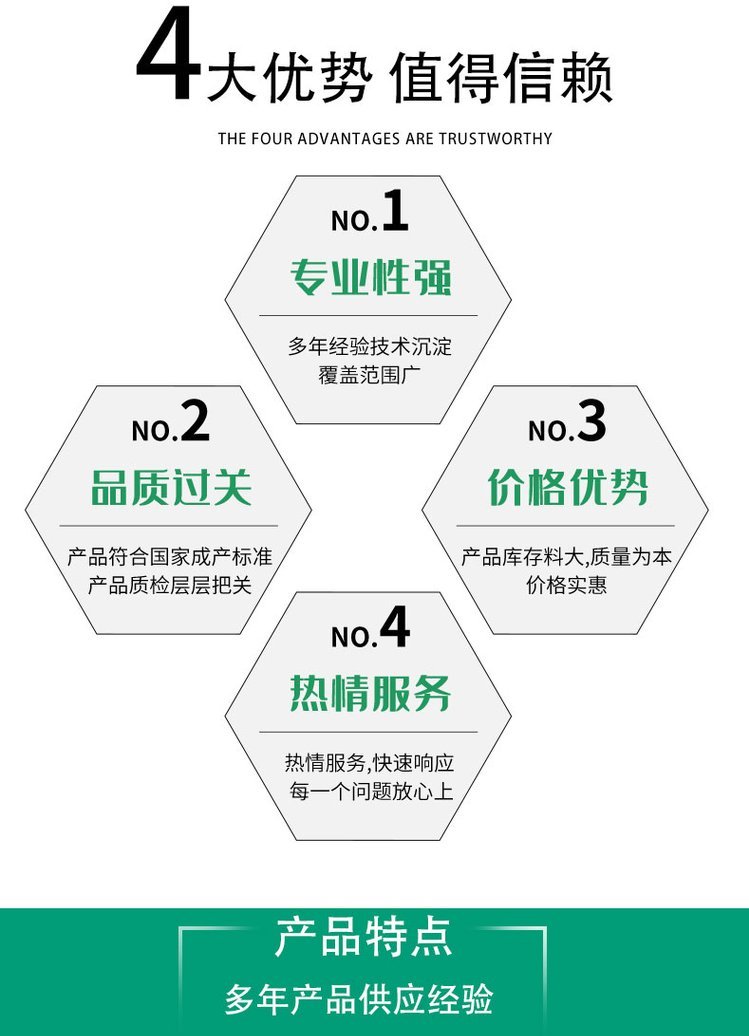 4大优势 值得信赖

THE FOUR ADVANTAGES ARE TRUSTWORTHY

NO.1

专业性强

多年经验技术沉淀
覆盖范围广

NO.2

品质过关

产品符合国家成产标准
产品质检层层把关

NO.3

价格优势

产品库存料大,质量为本
价格实惠

NO.4

热情服务

热情服务,快速响应
每一个问题放心上

产品特点

多年产品供应经验