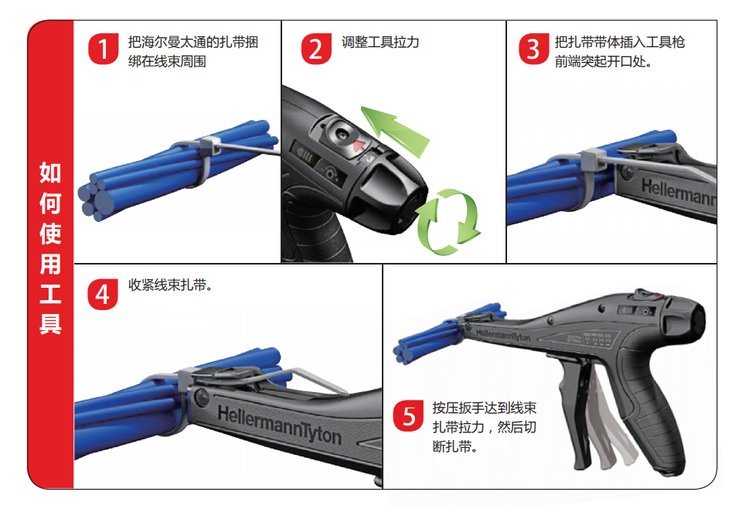 如何使用工具

1 把海尔曼太通的扎带捆绑在线束周围

2 调整工具拉力

3 把扎带带体插入工具枪前端突起开口处。

Hellermann

4 收紧线束扎带。

HellermannTyton

HellermannTyton

5 按压扳手达到线束扎带拉力，然后切断扎带。