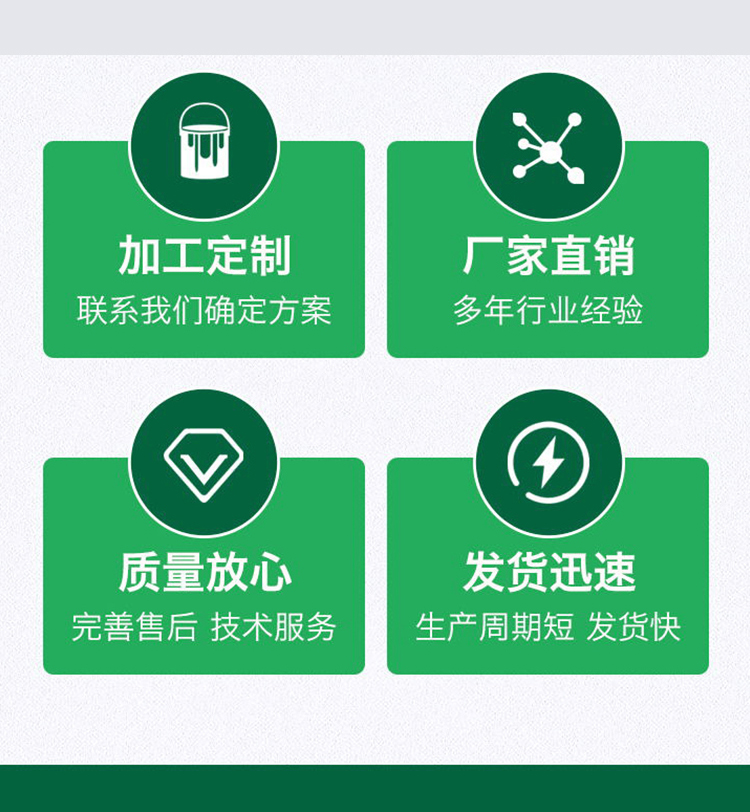 加工定制
联系我们确定方案

厂家直销
多年行业经验

质量放心
完善售后 技术服务

发货迅速
生产周期短 发货快