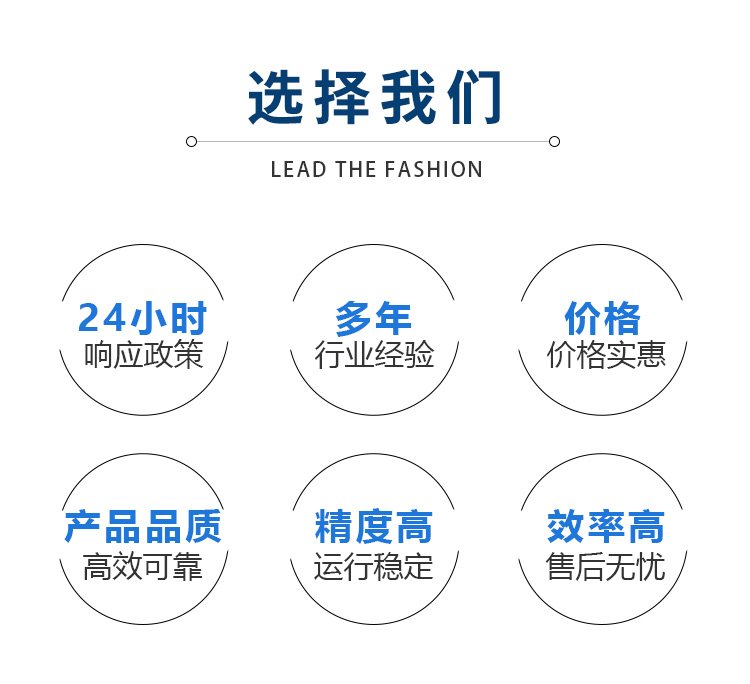 选择我们

LEAD THE FASHION

24小时
响应政策

多年
行业经验

价格
价格实惠

产品品质
高效可靠

精度高
运行稳定

效率高
售后无忧