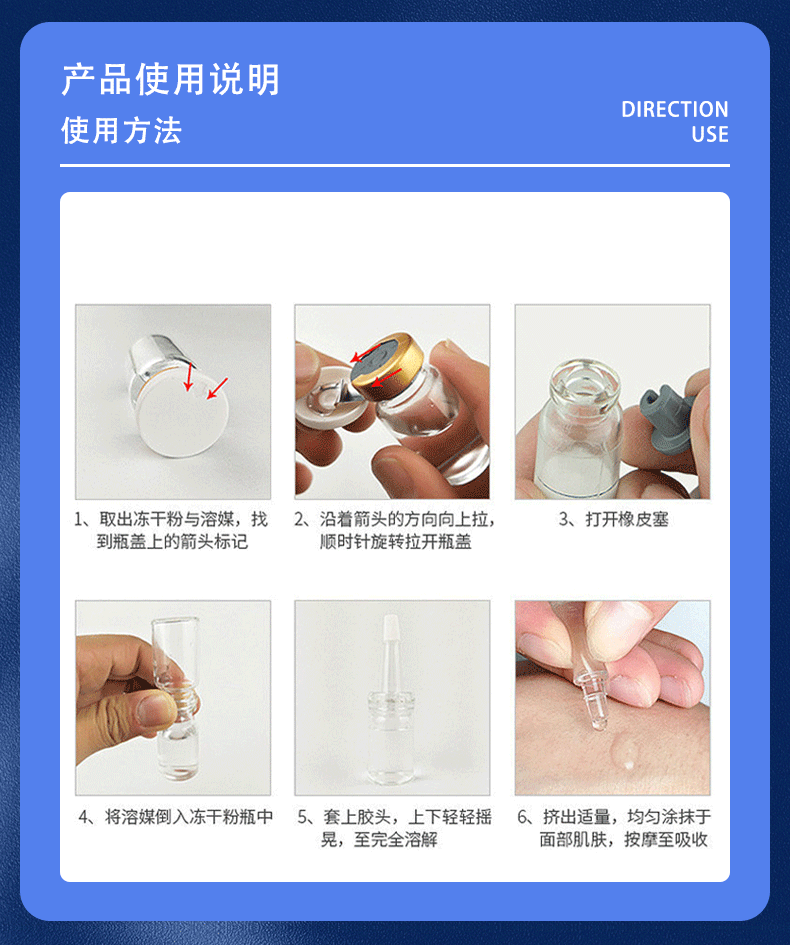 产品使用说明
使用方法

DIRECTION
USE

1、取出冻干粉与溶媒，找到瓶盖上的箭头标记

2、沿着箭头的方向向上拉，顺时针旋转拉开瓶盖

3、打开橡皮塞

4、将溶媒倒入冻干粉瓶中

5、套上胶头，上下轻轻摇晃，至完全溶解

6、挤出适量，均匀涂抹于面部肌肤，按摩至吸收