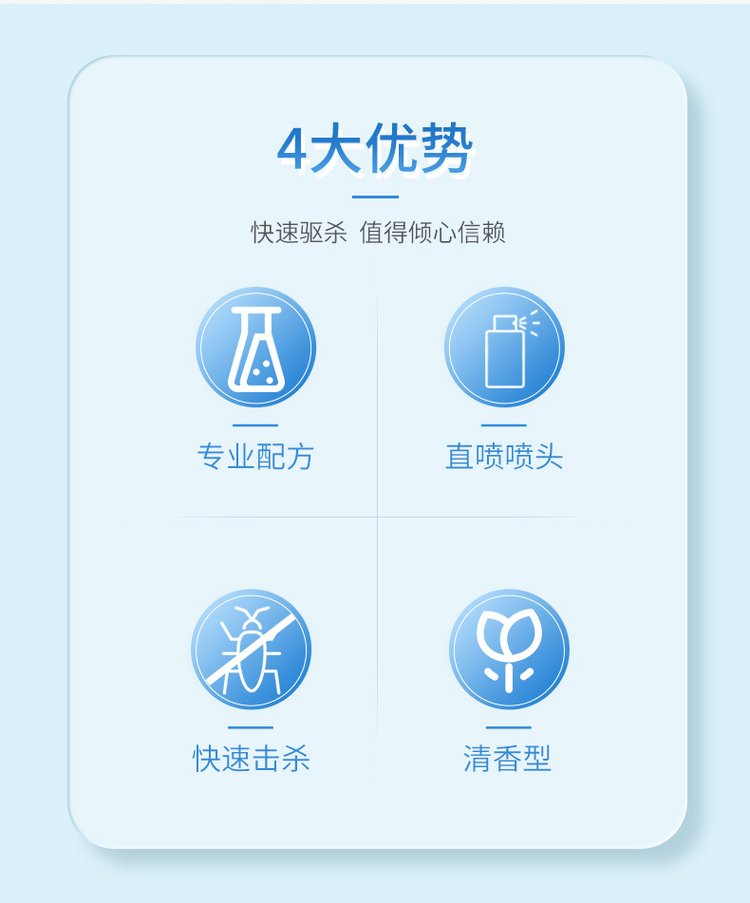 4大优势

快速驱杀 值得倾心信赖

专业配方

直喷喷头

快速击杀

清香型