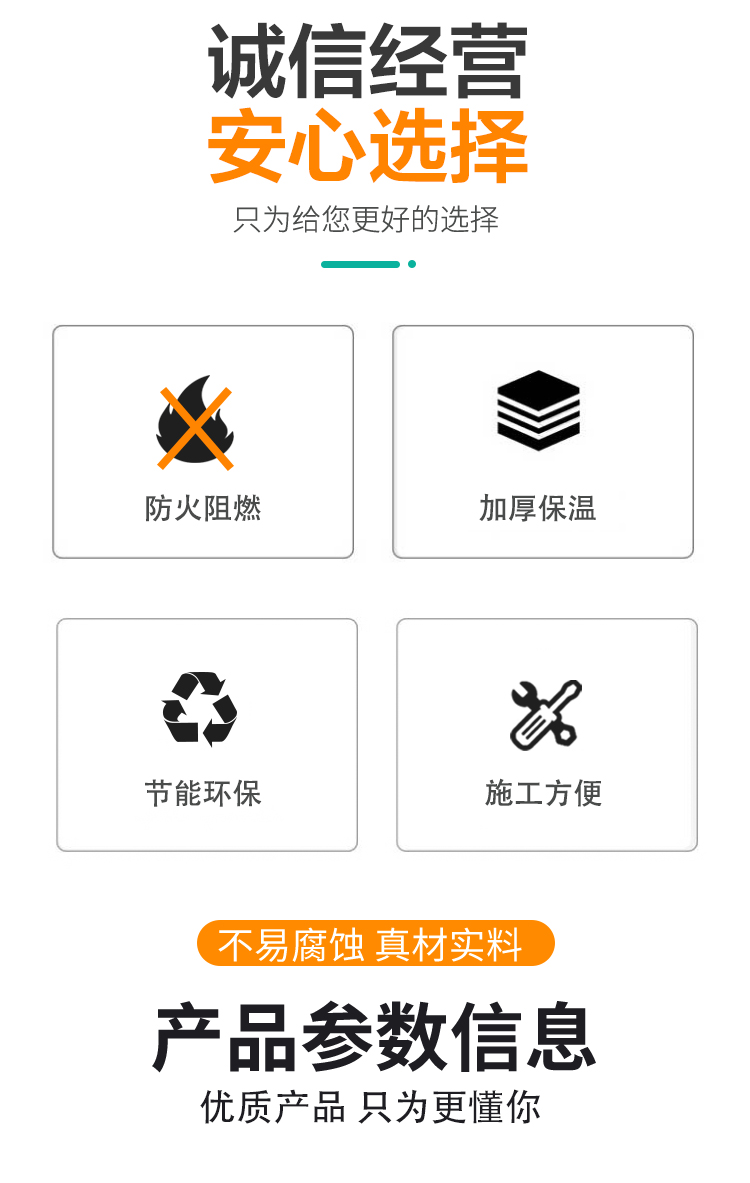 诚信经营
安心选择
只为给您更好的选择

防火阻燃

加厚保温

节能环保

施工方便

不易腐蚀 真材实料

产品参数信息
优质产品 只为更懂你