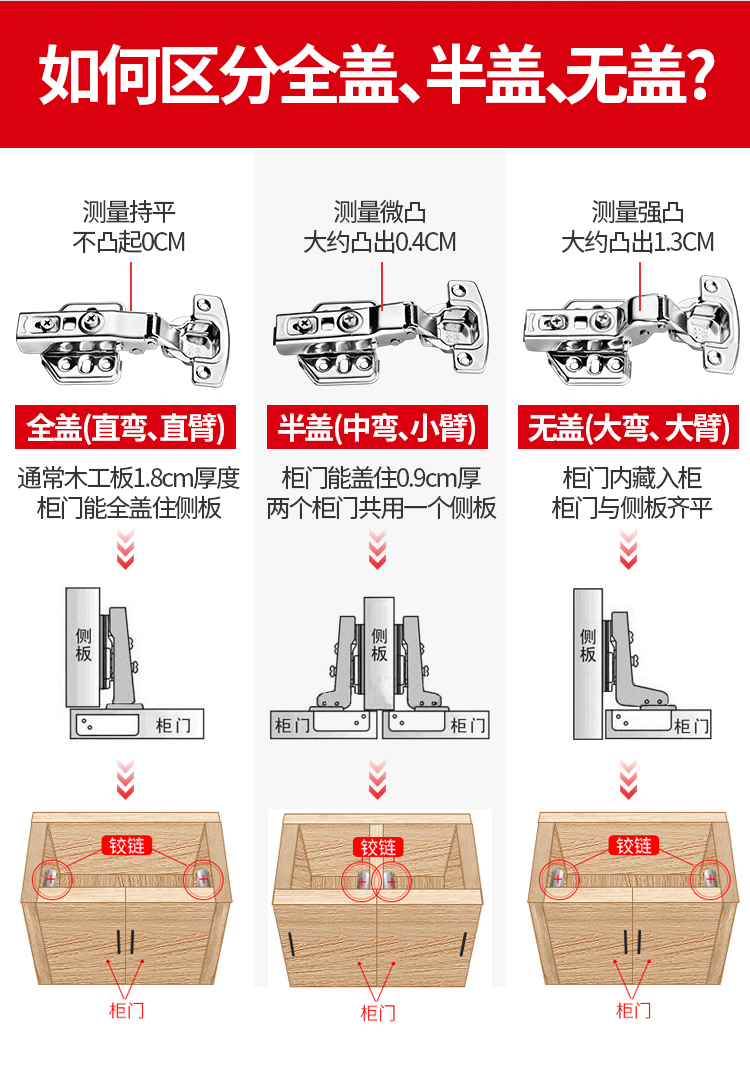 如何区分全盖、半盖、无盖?

测量持平
不凸起0CM

全盖(直弯、直臂)

通常木工板1.8cm厚度
柜门能全盖住侧板

侧板
柜门

铰链
柜门

测量微凸
大约凸出0.4CM

半盖(中弯、小臂)

柜门能盖住0.9cm厚
两个柜门共用一个侧板

侧板
柜门
柜门

铰链
柜门

测量强凸
大约凸出1.3CM

无盖(大弯、大臂)

柜门内藏入柜
柜门与侧板齐平

侧板
柜门

铰链
柜门