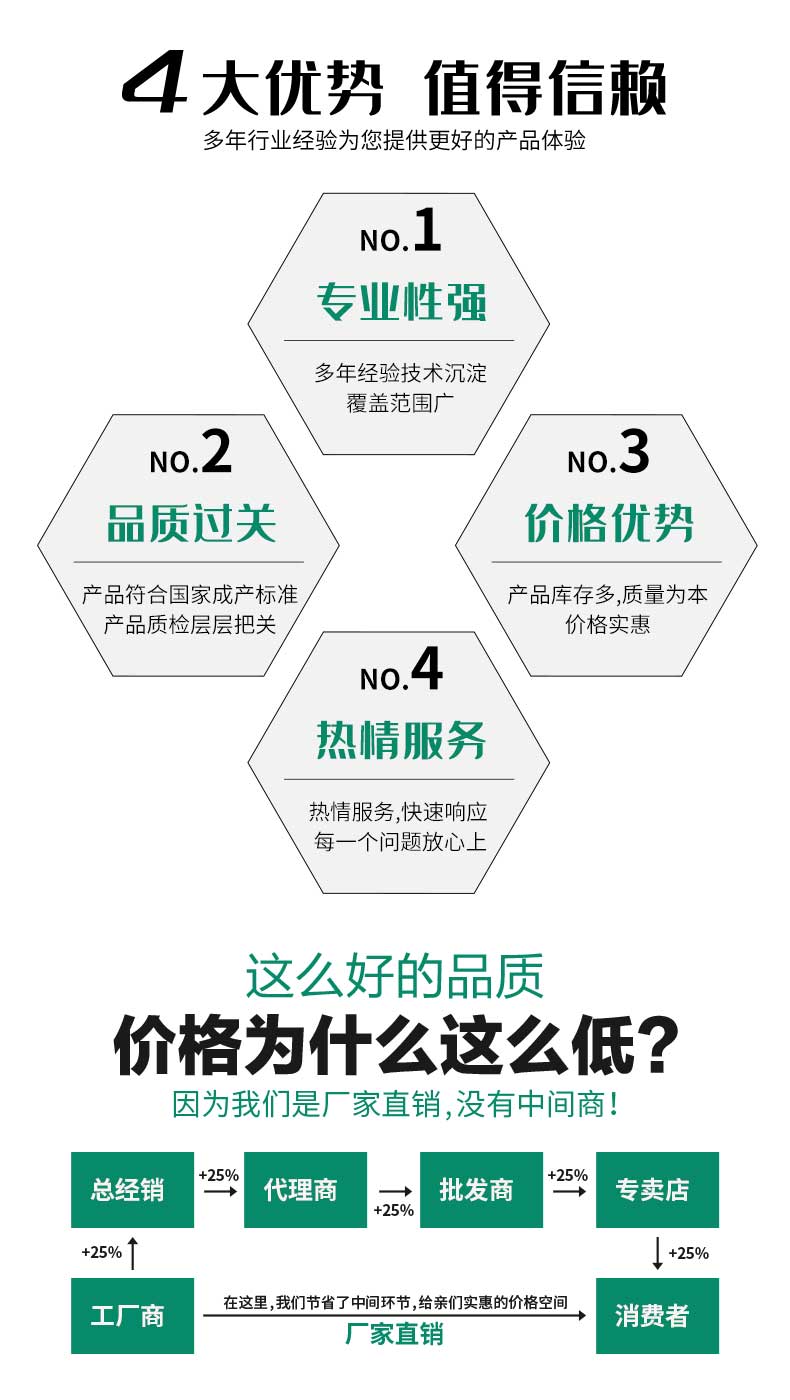 4大优势 值得信赖

多年行业经验为您提供更好的产品体验

NO.1

专业性强

多年经验技术沉淀
覆盖范围广

NO.2

品质过关

产品符合国家成产标准
产品质检层层把关

NO.3

价格优势

产品库存多,质量为本
价格实惠

NO.4

热情服务

热情服务,快速响应
每一个问题放心上

这么好的品质

价格为什么这么低?

因为我们是厂家直销,没有中间商!

总经销 +25% 代理商 +25% 批发商 +25% 专卖店

+25%

+25%

工厂商

在这里,我们节省了中间环节,给亲们实惠的价格空间

厂家直销

消费者