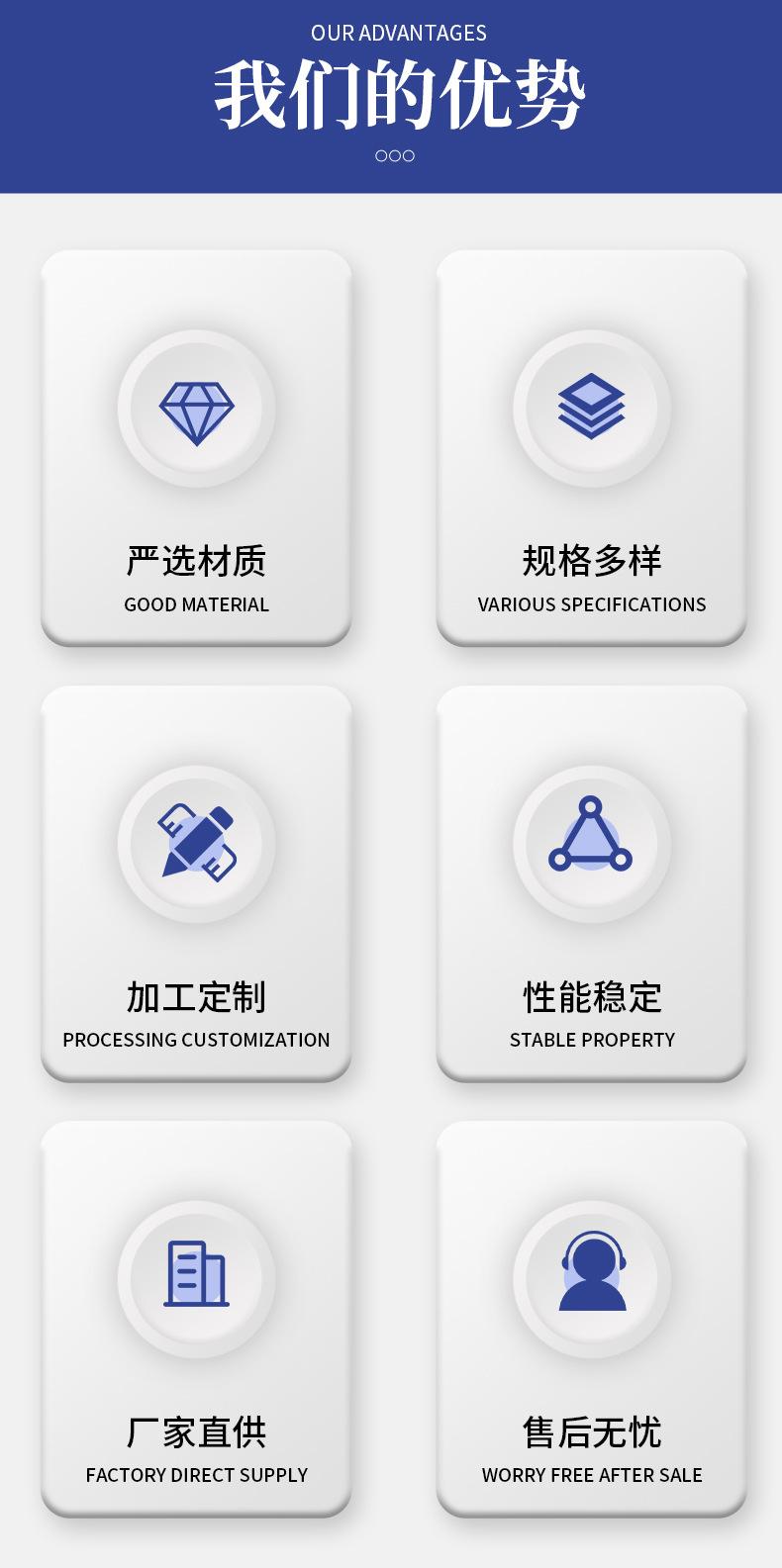 OUR ADVANTAGES

我们的优势

严选材质
GOOD MATERIAL

规格多样
VARIOUS SPECIFICATIONS

加工定制
PROCESSING CUSTOMIZATION

性能稳定
STABLE PROPERTY

厂家直供
FACTORY DIRECT SUPPLY

售后无忧
WORRY FREE AFTER SALE